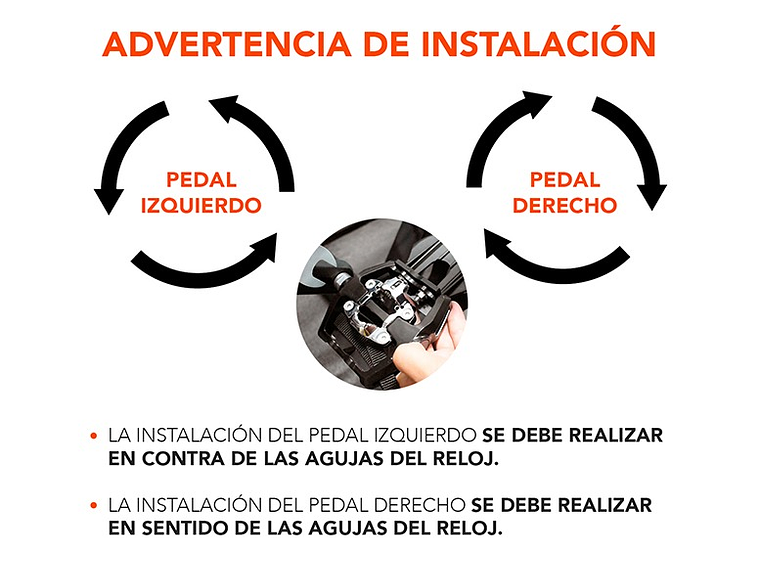 ADVERTENCIA DE INSTALACIÓN

PEDAL IZQUIERDO

PEDAL DERECHO

• LA INSTALACIÓN DEL PEDAL IZQUIERDO SE DEBE REALIZAR EN CONTRA DE LAS AGUJAS DEL RELOJ.

• LA INSTALACIÓN DEL PEDAL DERECHO SE DEBE REALIZAR EN SENTIDO DE LAS AGUJAS DEL RELOJ.