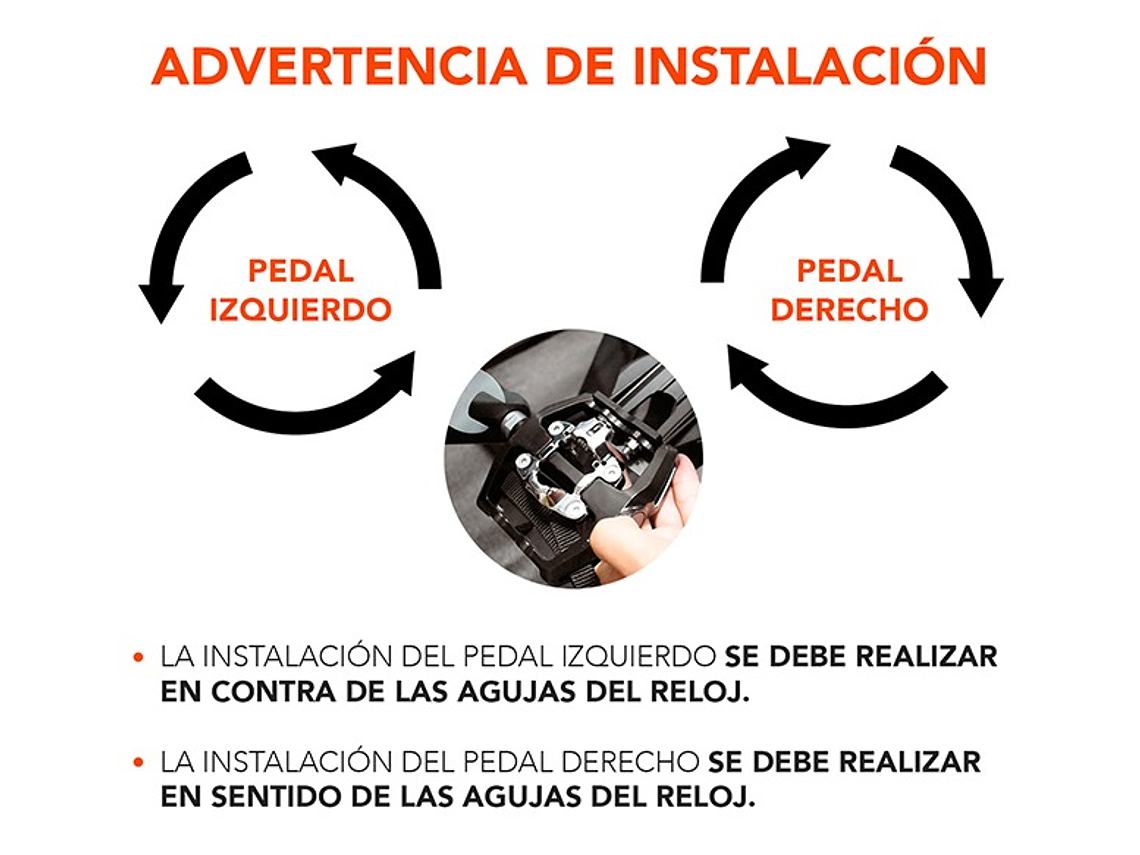 ADVERTENCIA DE INSTALACIÓN

PEDAL IZQUIERDO

PEDAL DERECHO

• LA INSTALACIÓN DEL PEDAL IZQUIERDO SE DEBE REALIZAR EN CONTRA DE LAS AGUJAS DEL RELOJ.

• LA INSTALACIÓN DEL PEDAL DERECHO SE DEBE REALIZAR EN SENTIDO DE LAS AGUJAS DEL RELOJ.