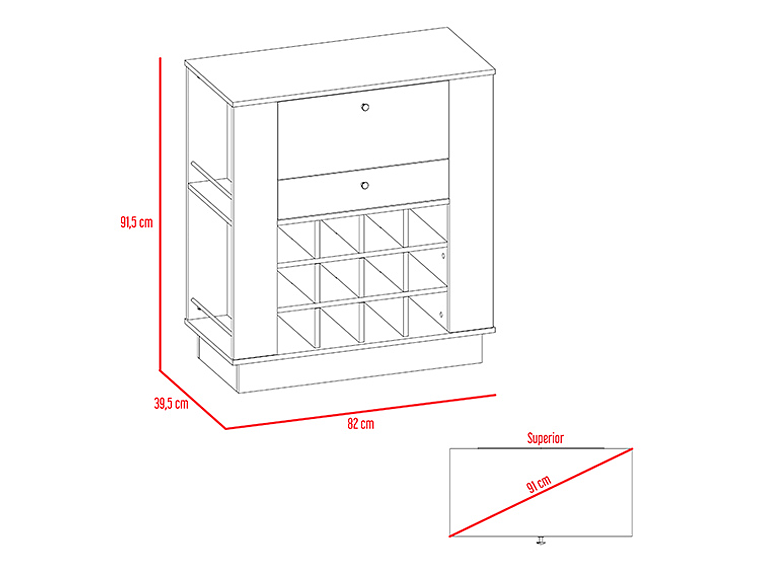 91,5 cm

39,5 cm

82 cm

Superior

91 cm