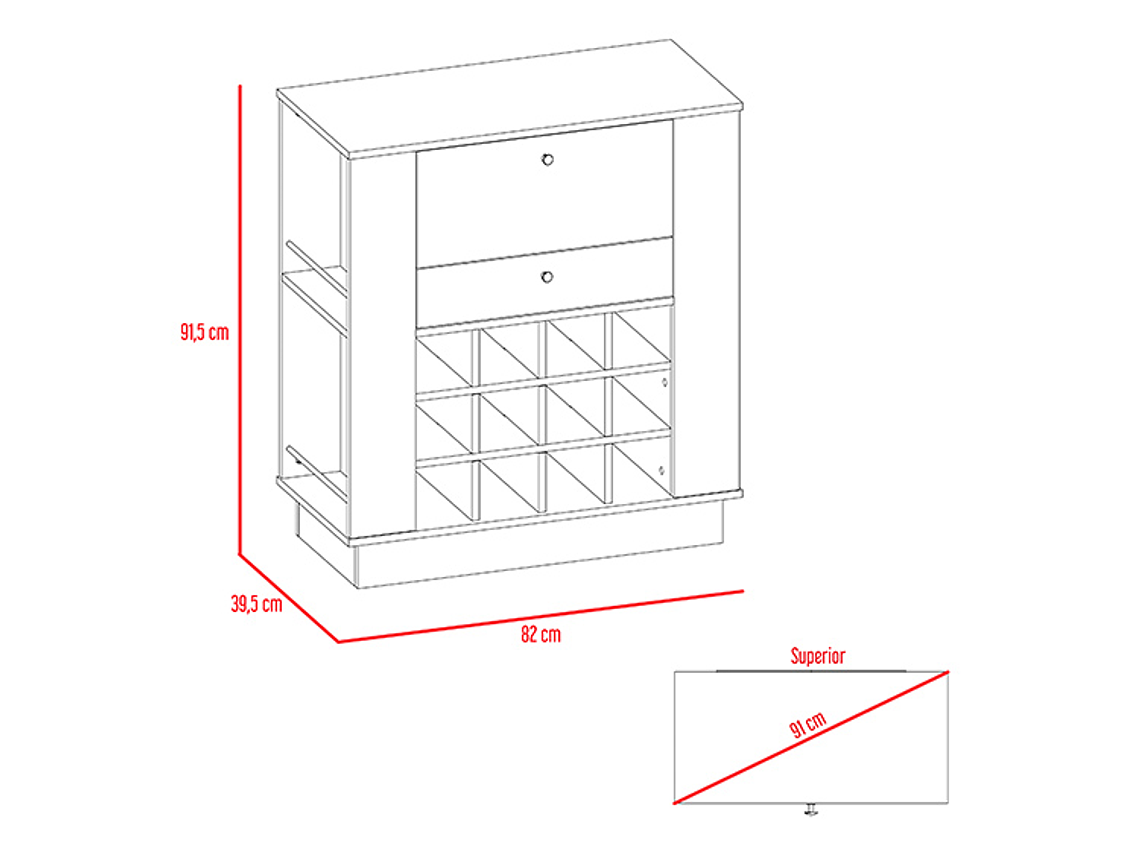 91,5 cm

39,5 cm

82 cm

Superior

91 cm