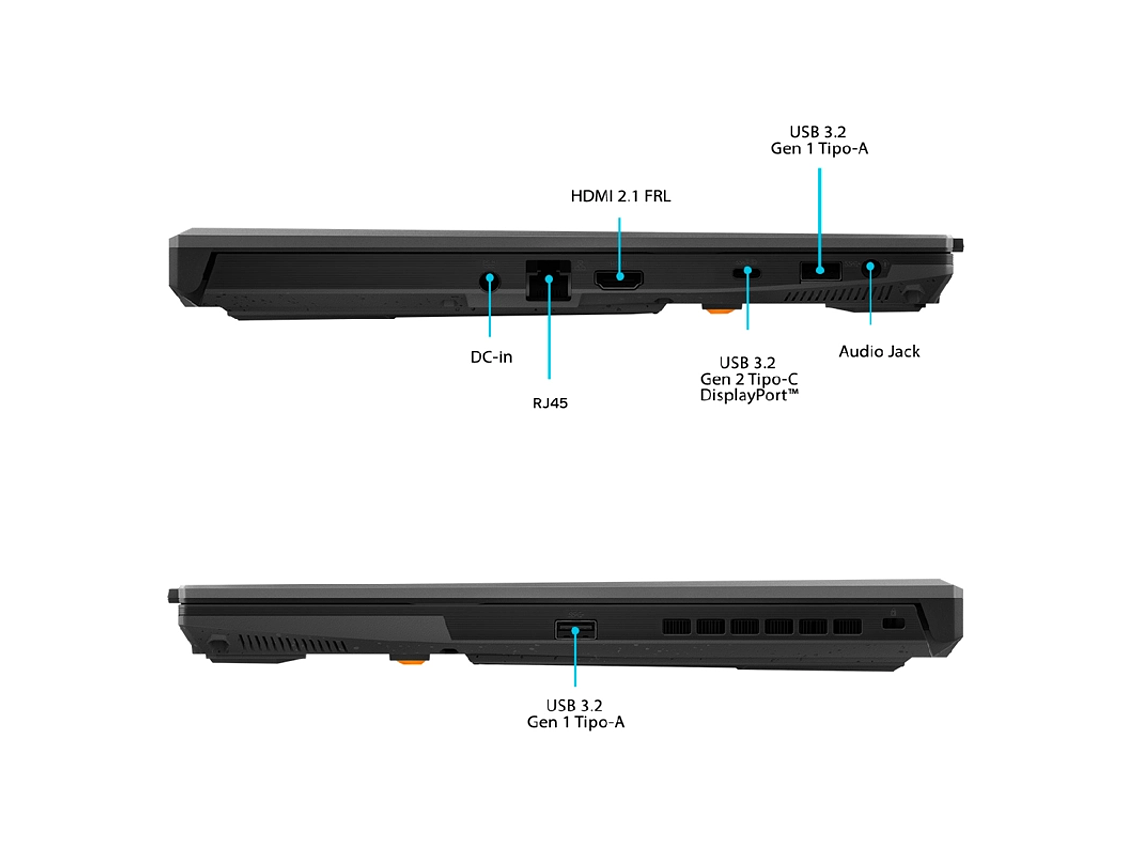 USB 3.2
Gen 1 Tipo-A

HDMI 2.1 FRL

DC-in

RJ45

USB 3.2
Gen 2 Tipo-C
DisplayPort™

Audio Jack

USB 3.2
Gen 1 Tipo-A