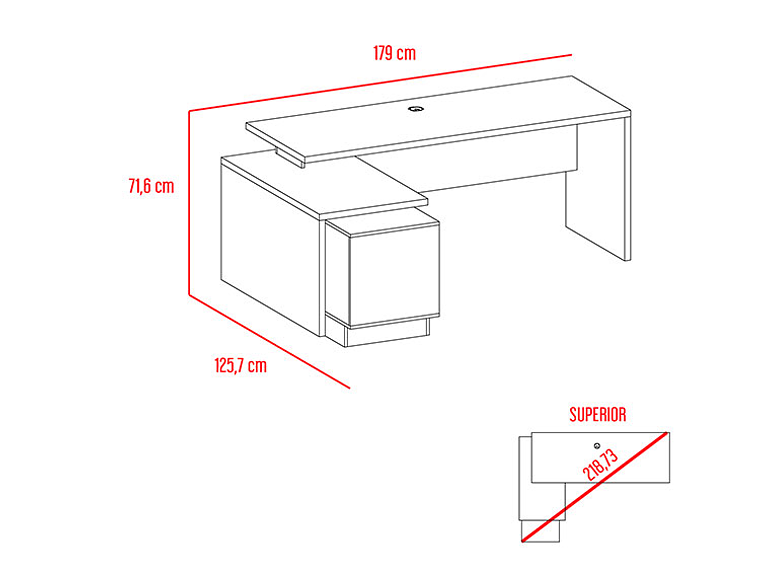 179 cm

71,6 cm

125,7 cm

SUPERIOR

218,73