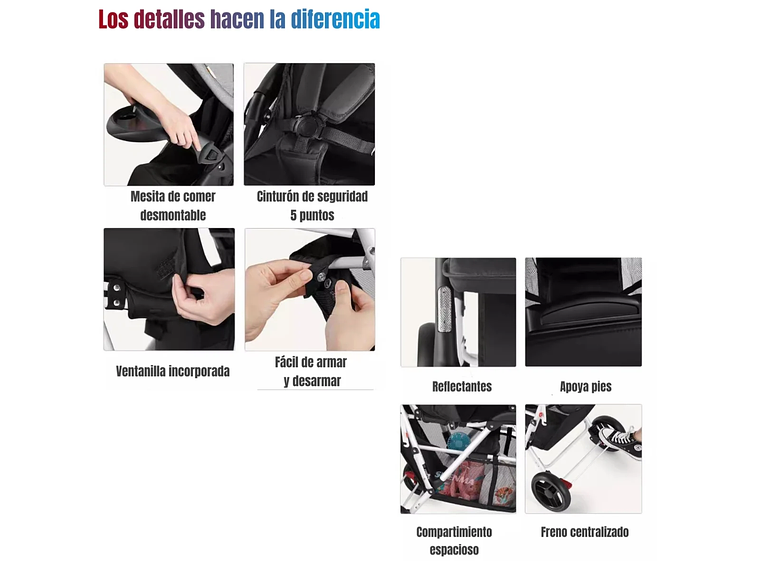 Los detalles hacen la diferencia

Mesita de comer desmontable

Cinturón de seguridad 5 puntos

Ventanilla incorporada

Fácil de armar y desarmar

Reflectantes

Apoya pies

Compartimiento espacioso

Freno centralizado