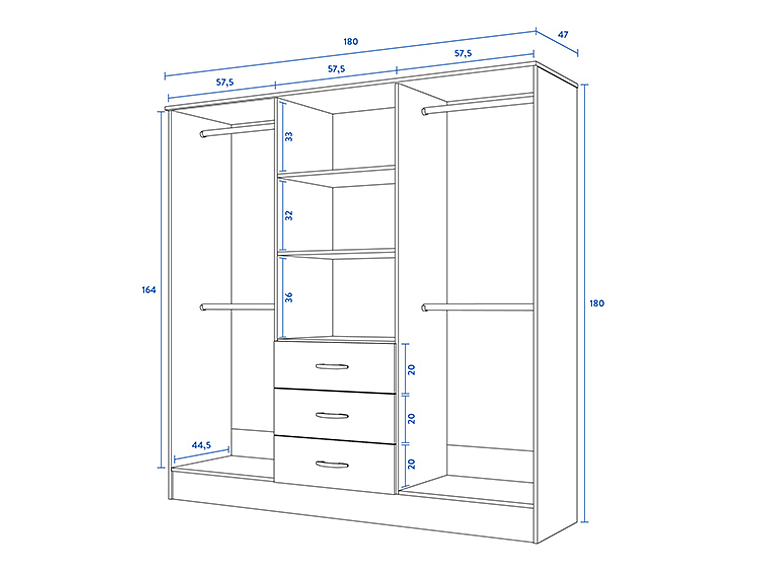 180
47
57,5
57,5
57,5
33
32
36
164
180
20
20
20
44,5