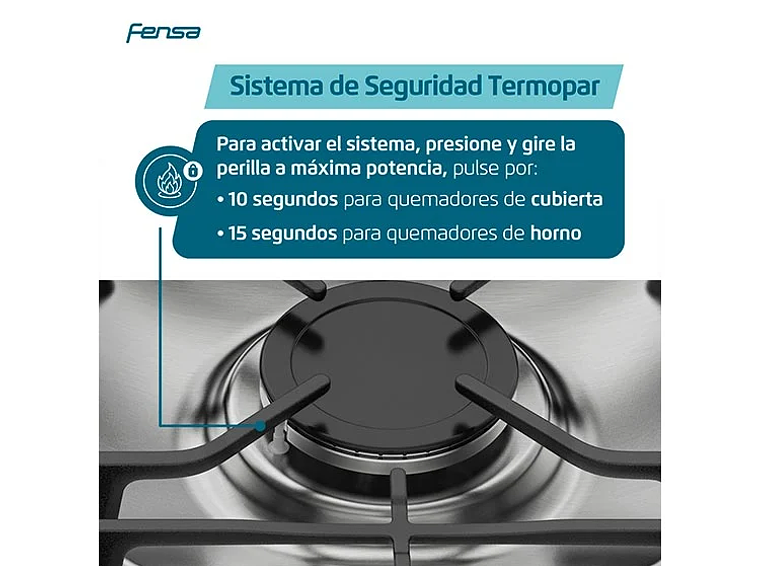 Fensa

Sistema de Seguridad Termopar

Para activar el sistema, presione y gire la perilla a máxima potencia, pulse por:
• 10 segundos para quemadores de cubierta
• 15 segundos para quemadores de horno