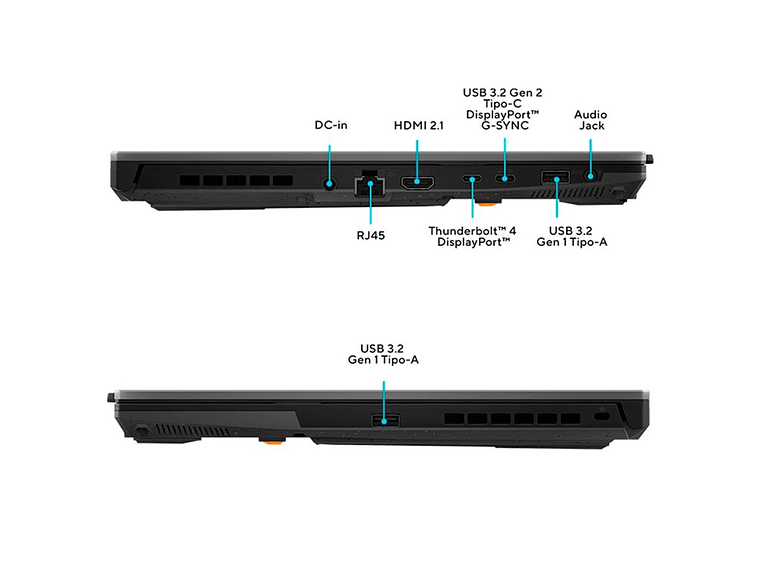 DC-in

HDMI 2.1

USB 3.2 Gen 2
Tipo-C
DisplayPort™
G-SYNC

Audio
Jack

RJ45

Thunderbolt™ 4
DisplayPort™

USB 3.2
Gen 1 Tipo-A

USB 3.2
Gen 1 Tipo-A