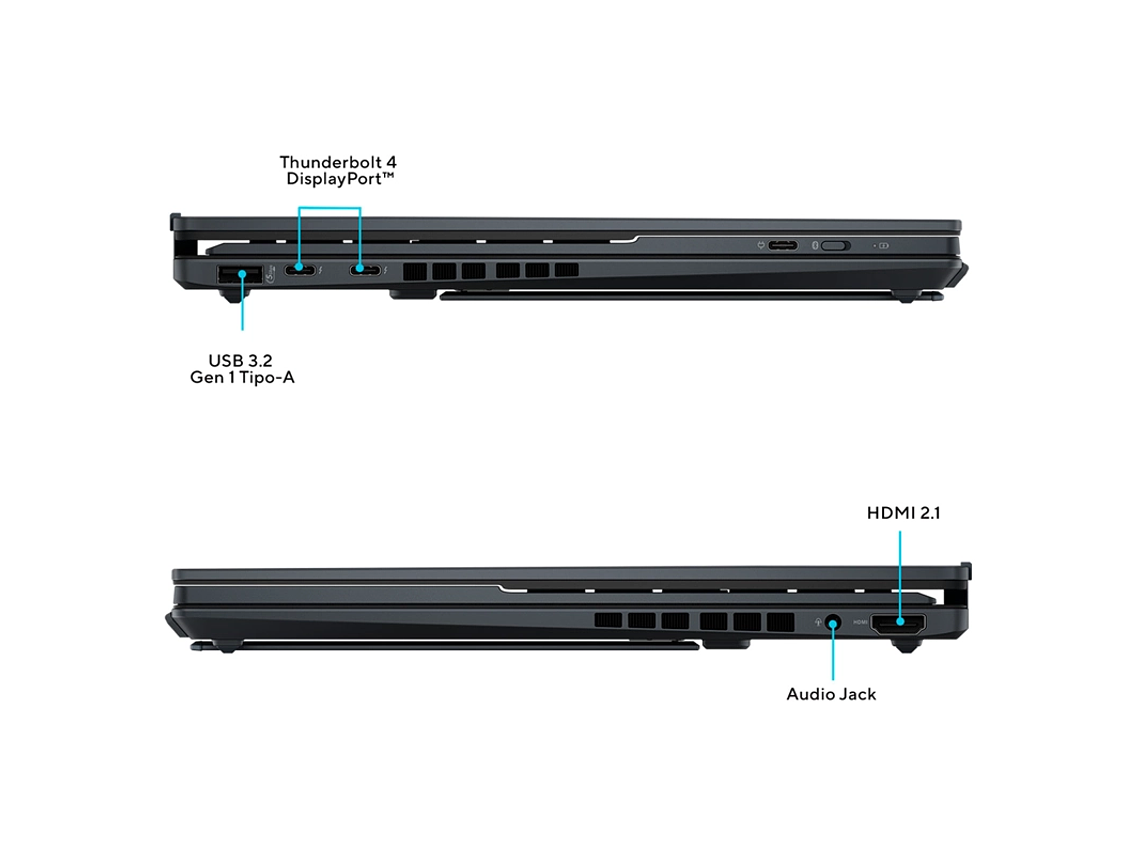 Thunderbolt 4
DisplayPort™

USB 3.2
Gen 1 Tipo-A

HDMI 2.1

HDMI

Audio Jack