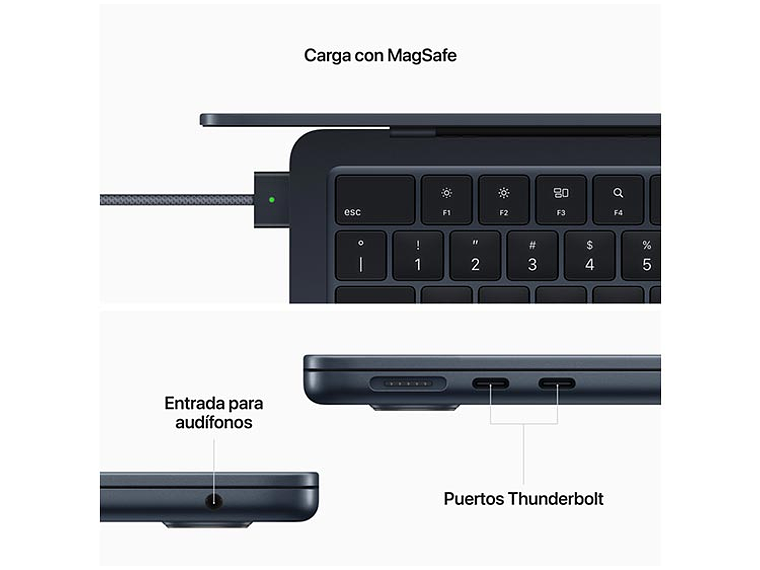 Carga con MagSafe

esc
F1
F2
F3
F4
°
|
!
1
"
2
#
3
$
4
%
5

Entrada para audífonos

Puertos Thunderbolt