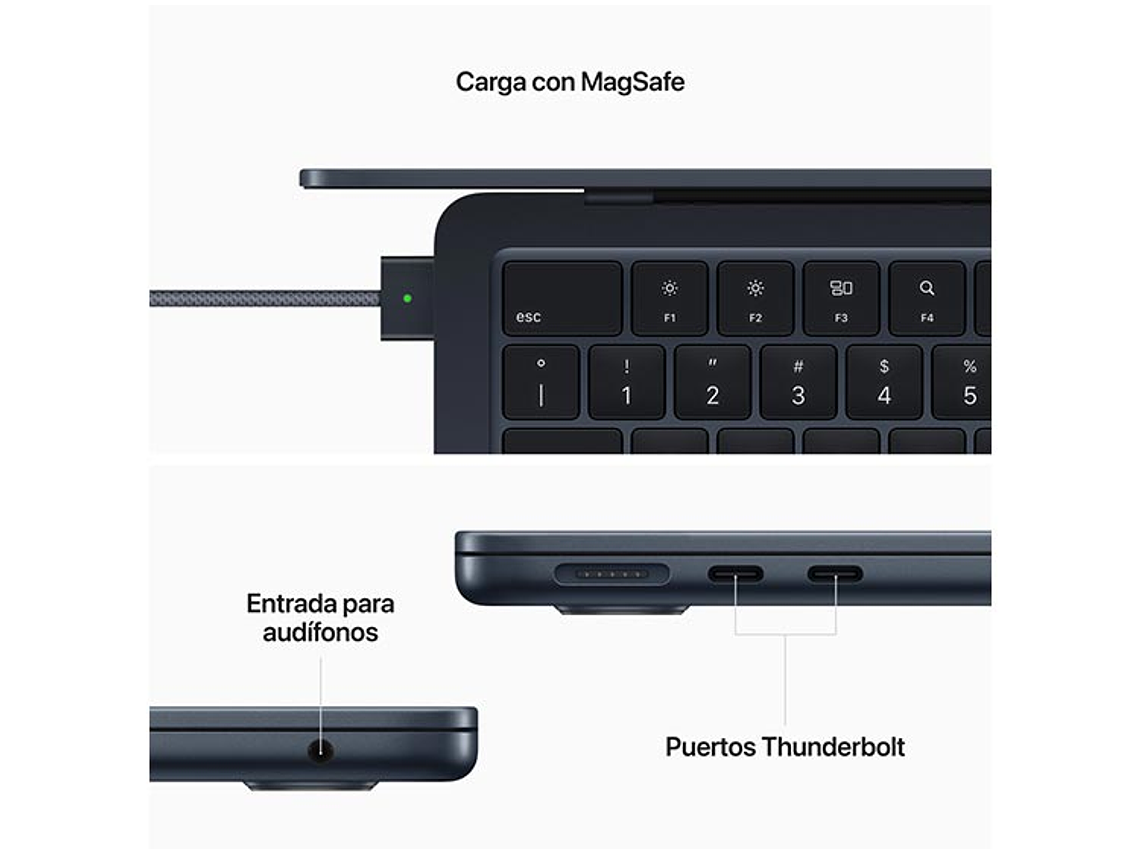 Carga con MagSafe

esc

F1

F2

F3

F4

°
|

!
1

"
2

#
3

$
4

%
5

Entrada para audífonos

Puertos Thunderbolt