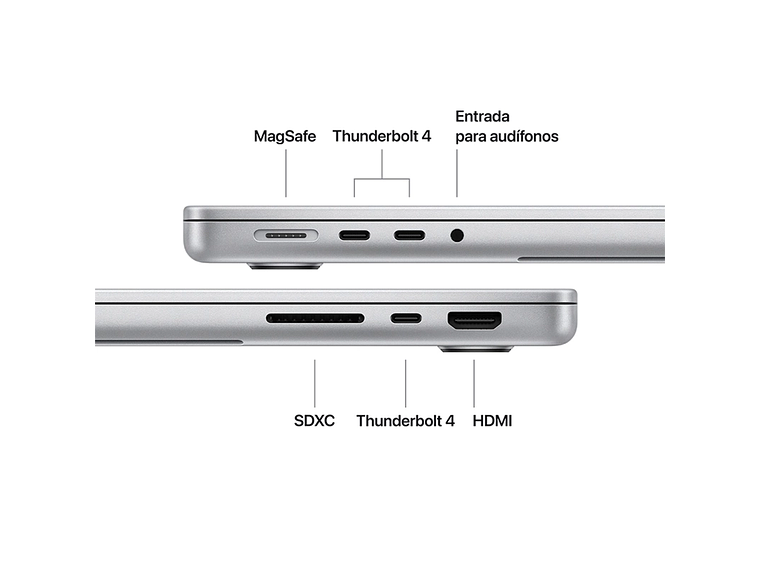 MagSafe
Thunderbolt 4
Entrada para audífonos

SDXC
Thunderbolt 4
HDMI