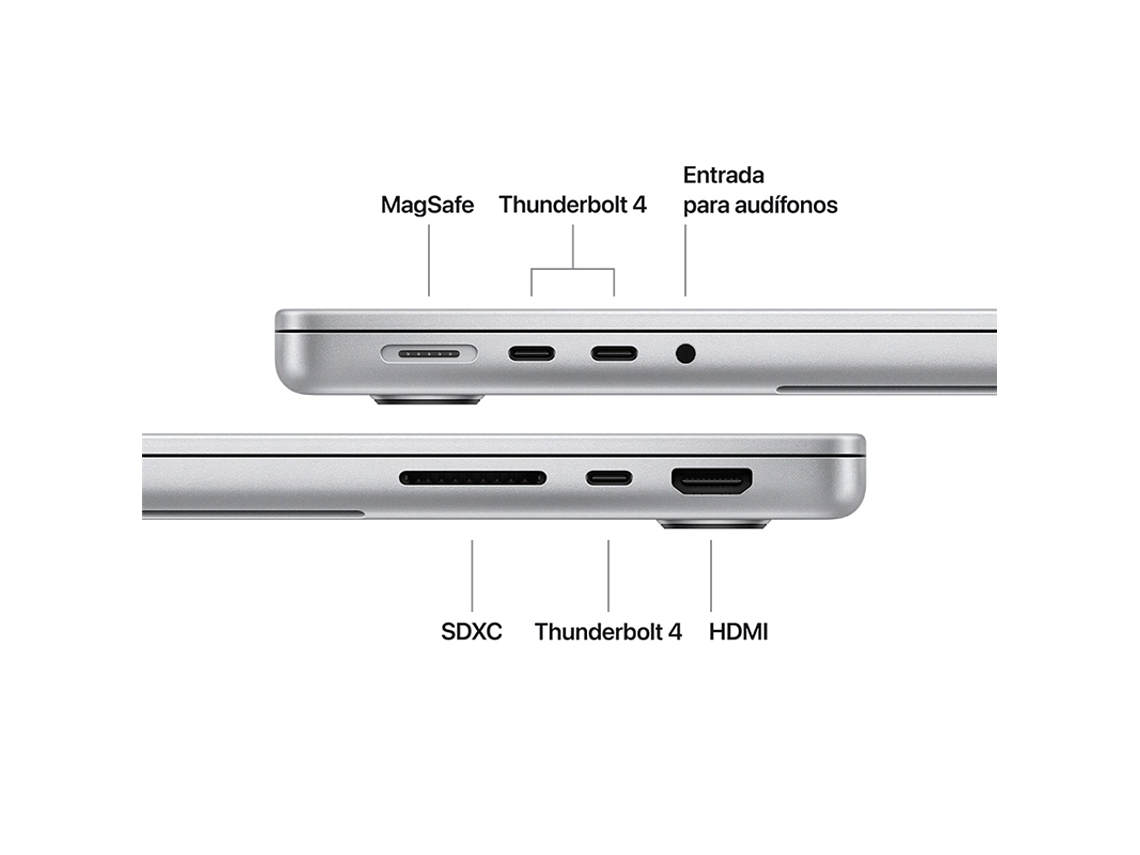 MagSafe Thunderbolt 4 Entrada para audífonos

SDXC Thunderbolt 4 HDMI