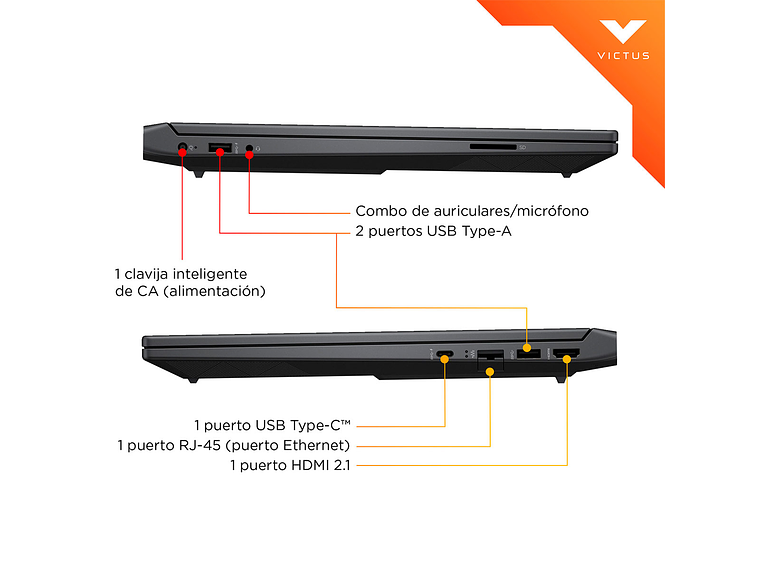 VICTUS

Combo de auriculares/micrófono
2 puertos USB Type-A

1 clavija inteligente de CA (alimentación)

1 puerto USB Type-C™
1 puerto RJ-45 (puerto Ethernet)
1 puerto HDMI 2.1