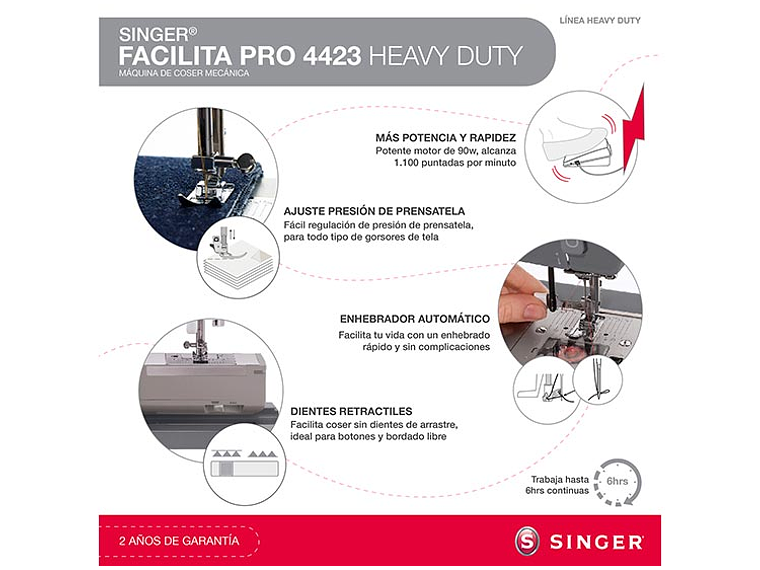 SINGER®
FACILITA PRO 4423 HEAVY DUTY
MÁQUINA DE COSER MECÁNICA

LÍNEA HEAVY DUTY

MÁS POTENCIA Y RAPIDEZ
Potente motor de 90w, alcanza 1.100 puntadas por minuto

AJUSTE PRESIÓN DE PRENSATELA
Fácil regulación de presión de prensatela, para todo tipo de gorsores de tela

ENHEBRADOR AUTOMÁTICO
Facilita tu vida con un enhebrado rápido y sin complicaciones

DIENTES RETRACTILES
Facilita coser sin dientes de arrastre, ideal para botones y bordado libre

Trabaja hasta 6hrs continuas
6hrs

2 AÑOS DE GARANTÍA

SINGER®