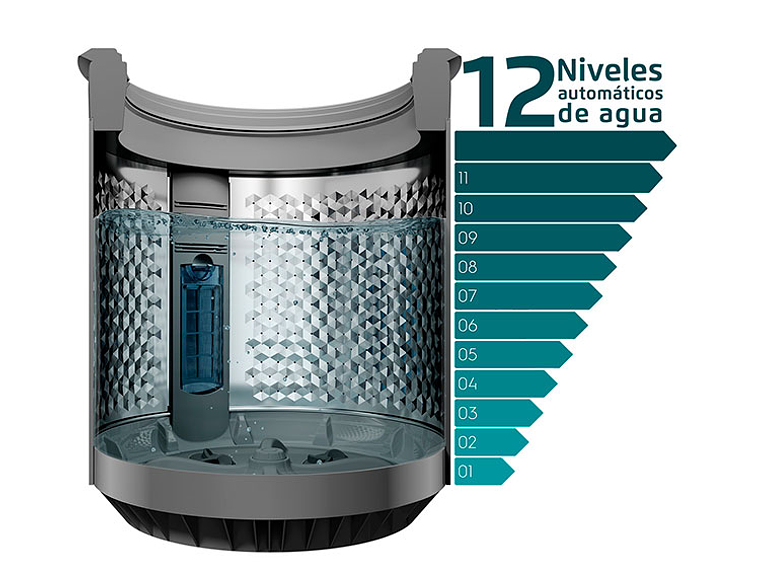 12 Niveles automáticos de agua

11
10
09
08
07
06
05
04
03
02
01