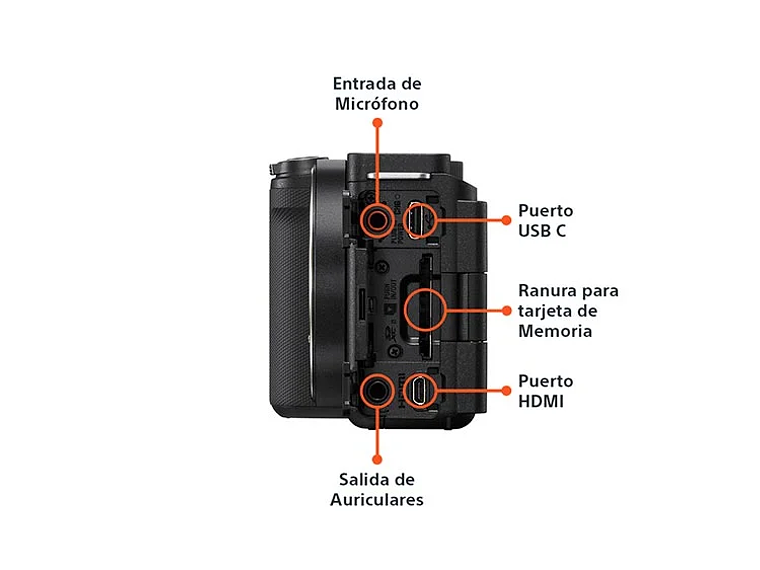 Entrada de Micrófono

Puerto USB C

Ranura para tarjeta de Memoria

Puerto HDMI

Salida de Auriculares