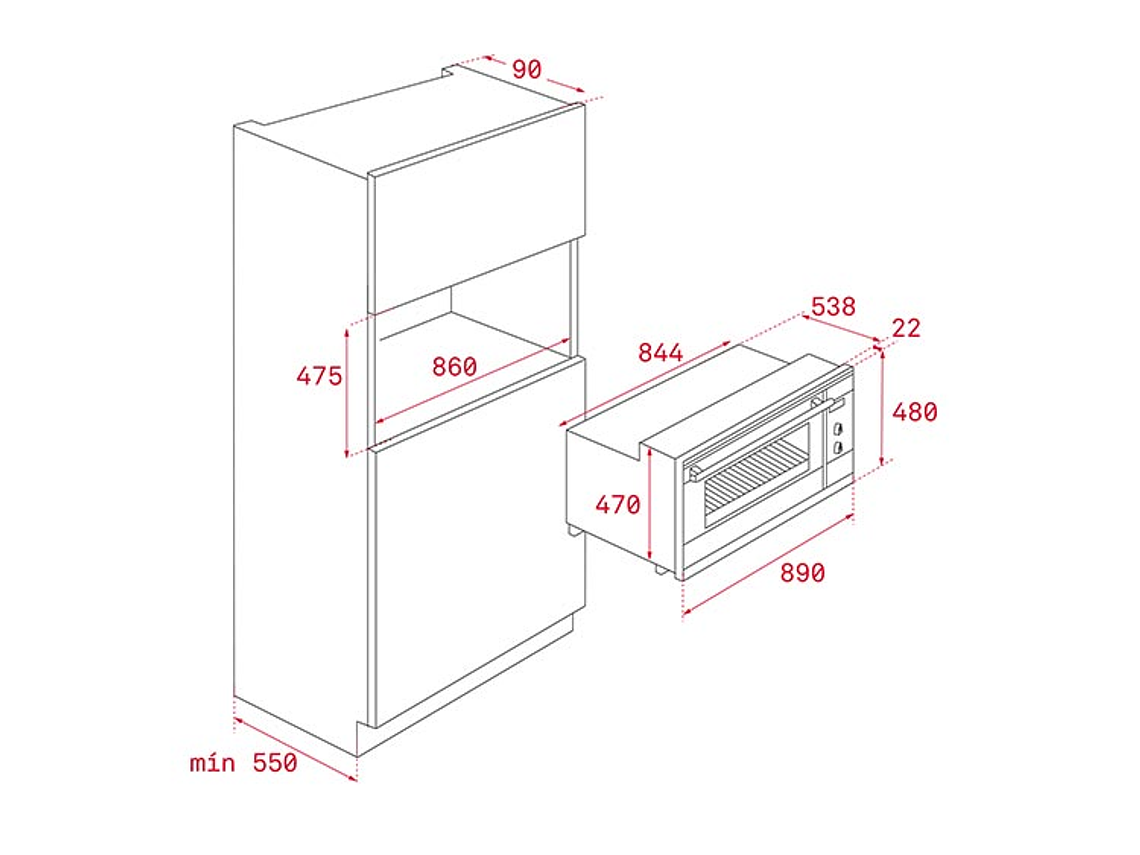 90

475

860

844

538

22

480

470

890

mín 550