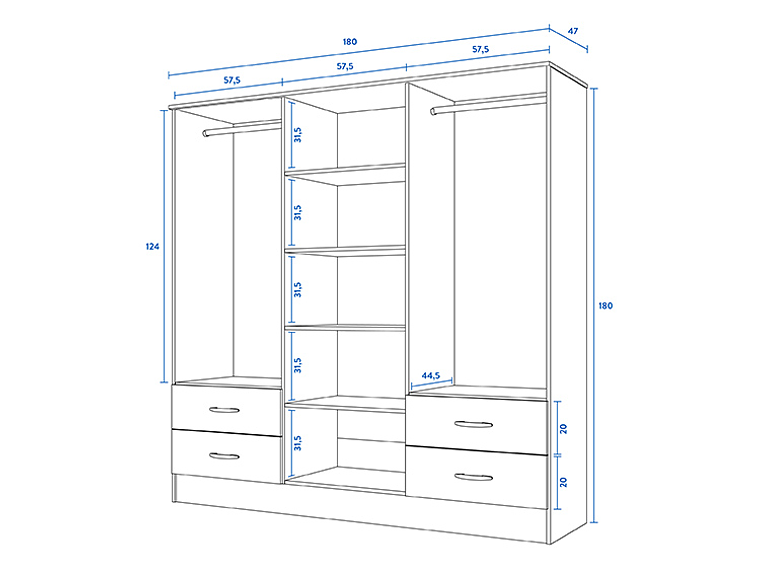 180

47

57,5

57,5

57,5

124

31,5

31,5

31,5

31,5

31,5

44,5

180

20

20