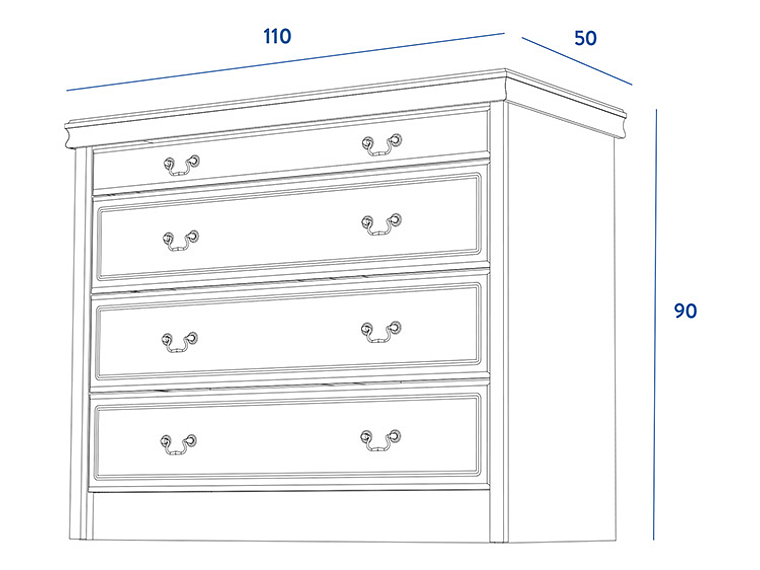 110
50
90