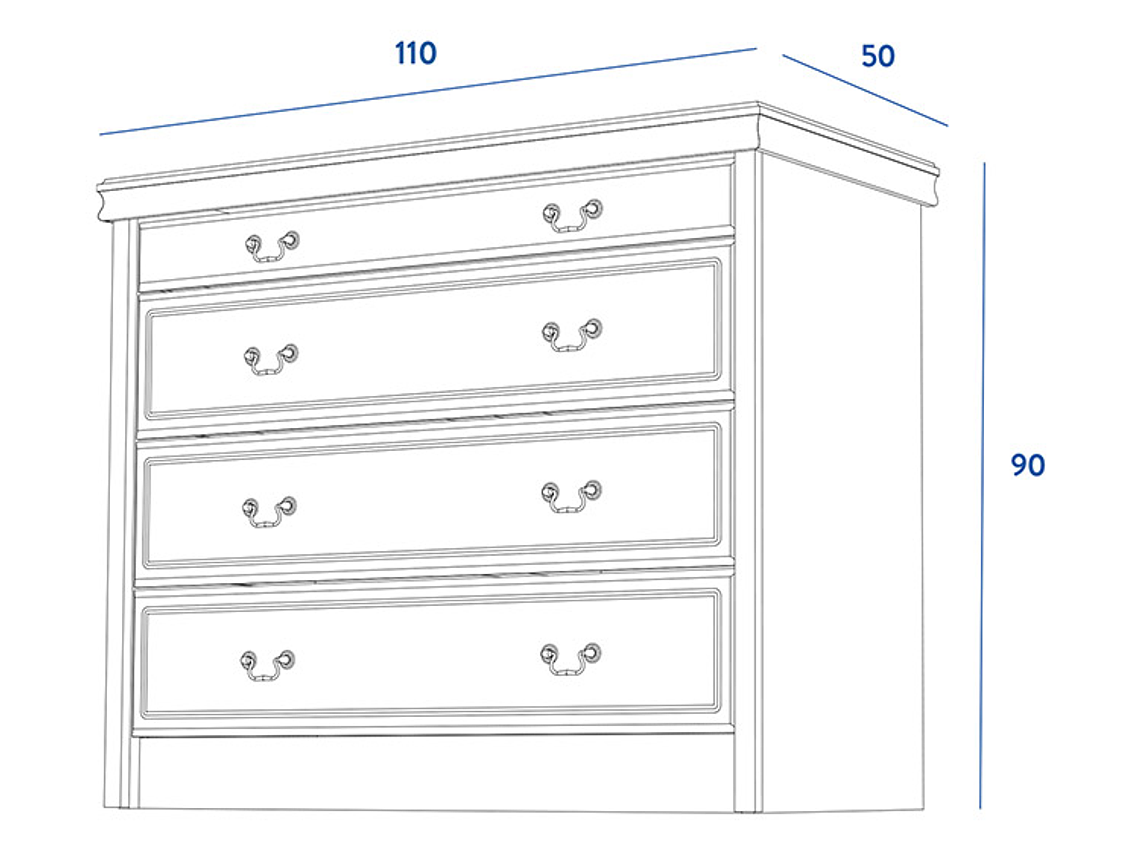 110
50
90