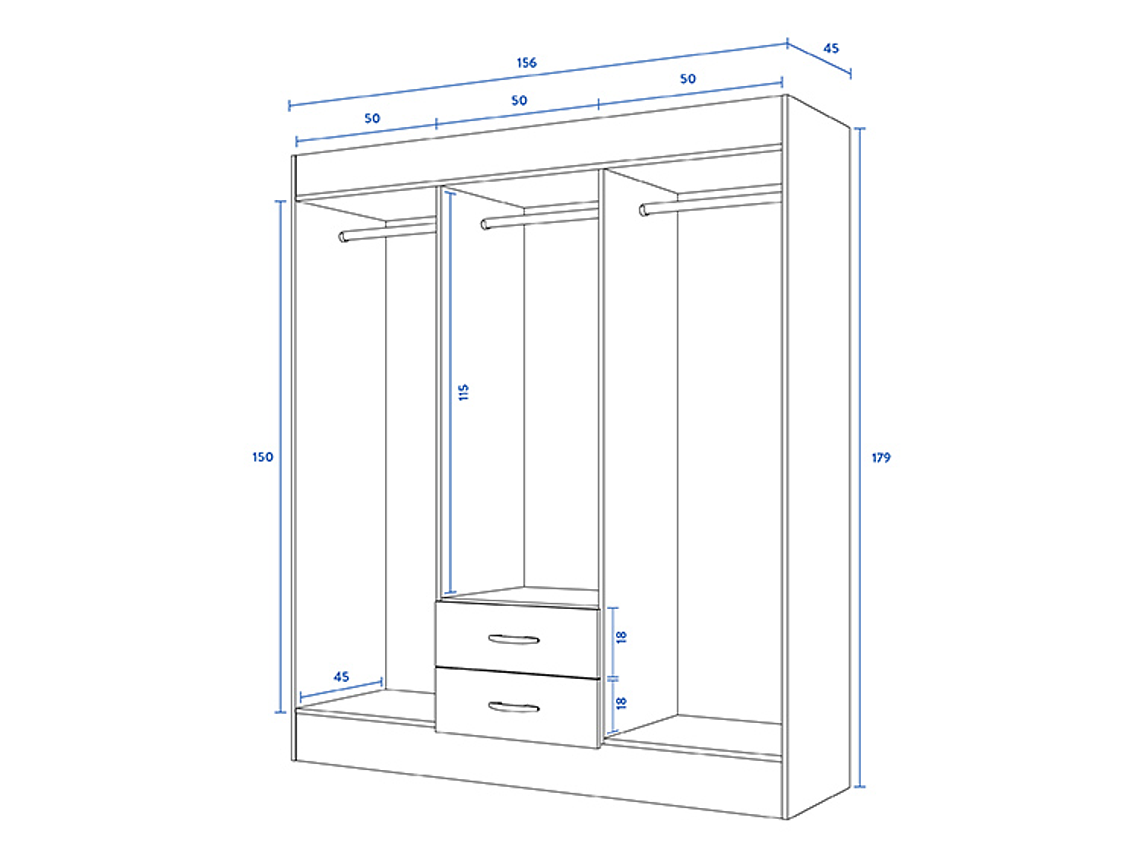 156
45
50
50
50
150
115
179
18
18
45