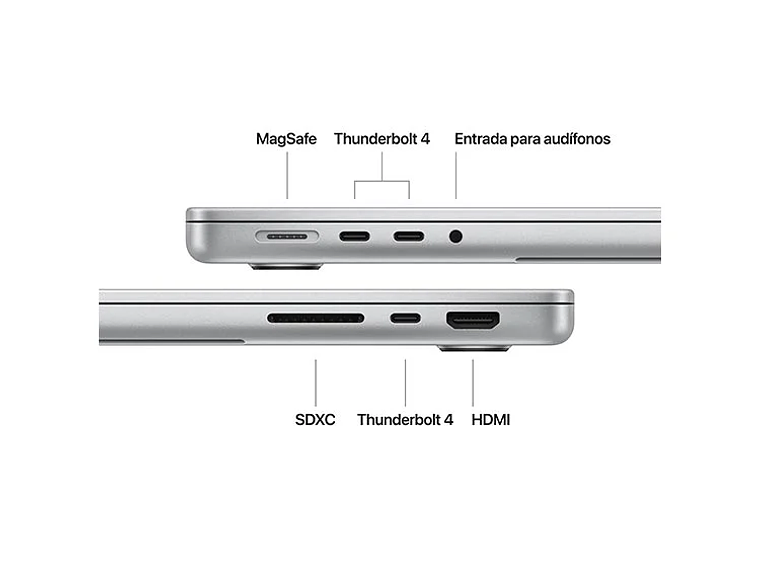 MagSafe
Thunderbolt 4
Entrada para audífonos

SDXC
Thunderbolt 4
HDMI