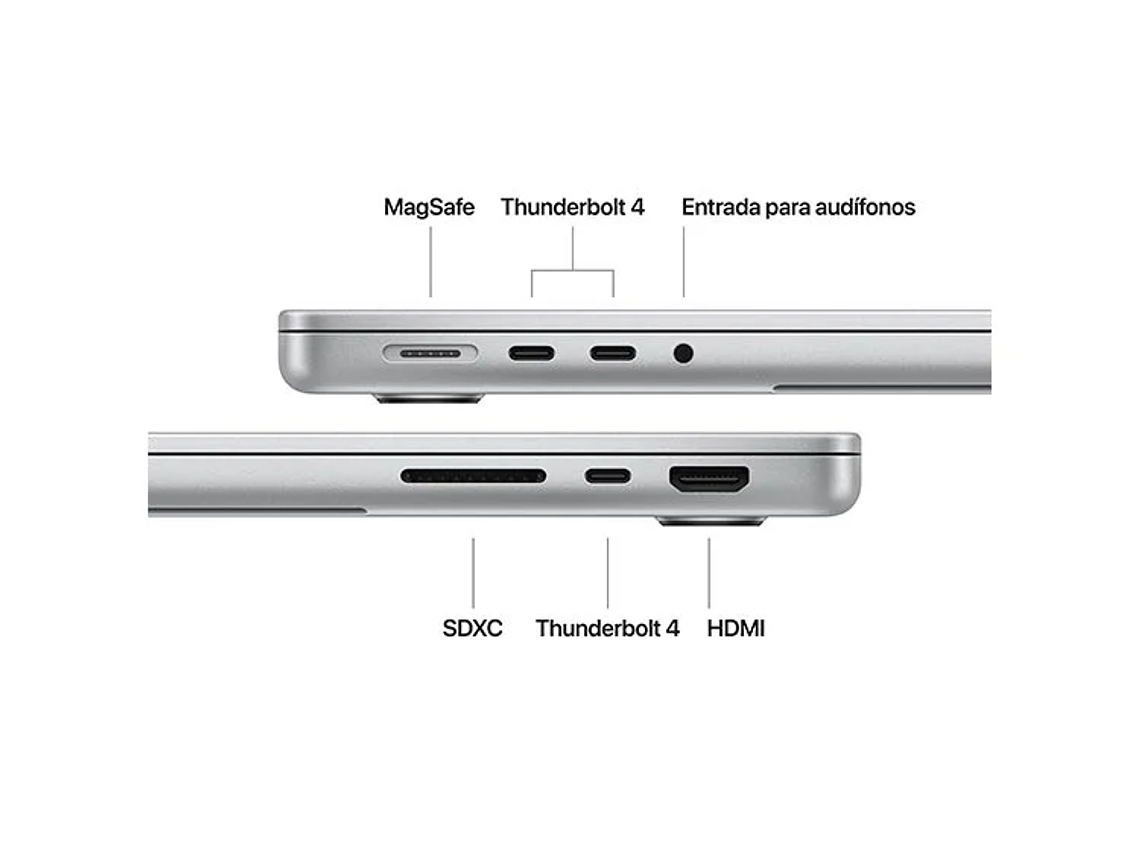 MagSafe Thunderbolt 4 Entrada para audífonos

SDXC Thunderbolt 4 HDMI