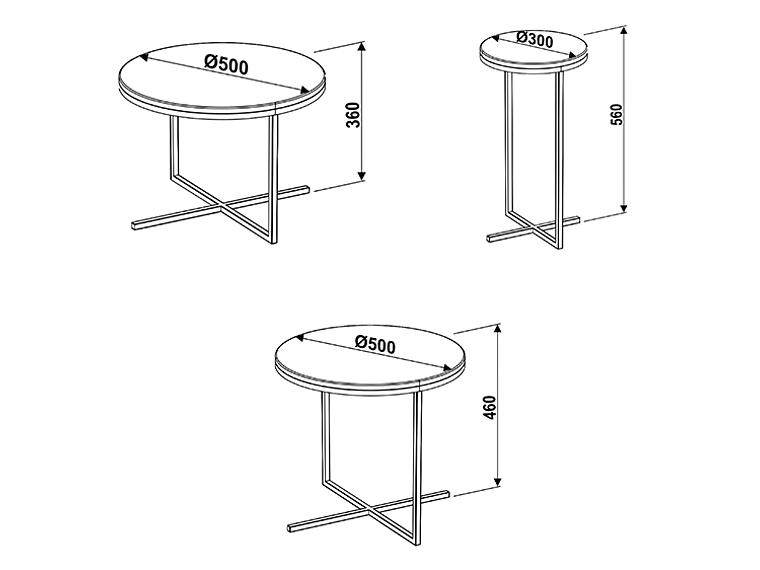 Ø500
360
Ø300
560
Ø500
460