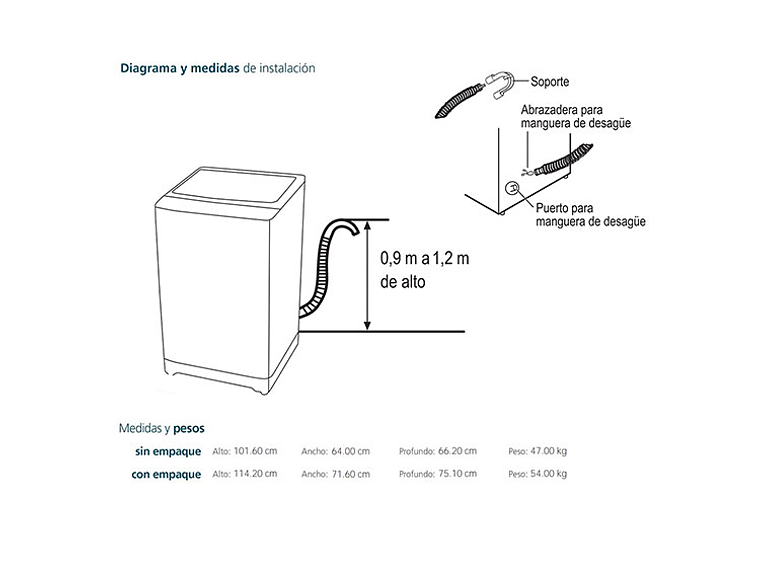 Diagrama y medidas de instalación

Soporte

Abrazadera para manguera de desagüe

Puerto para manguera de desagüe

0,9 m a 1,2 m de alto

Medidas y pesos

| | | | | |
|---|---|---|---|---|
| sin empaque | Alto: 101.60 cm | Ancho: 64.00 cm | Profundo: 66.20 cm | Peso: 47.00 kg |
| con empaque | Alto: 114.20 cm | Ancho: 71.60 cm | Profundo: 75.10 cm | Peso: 54.00 kg |