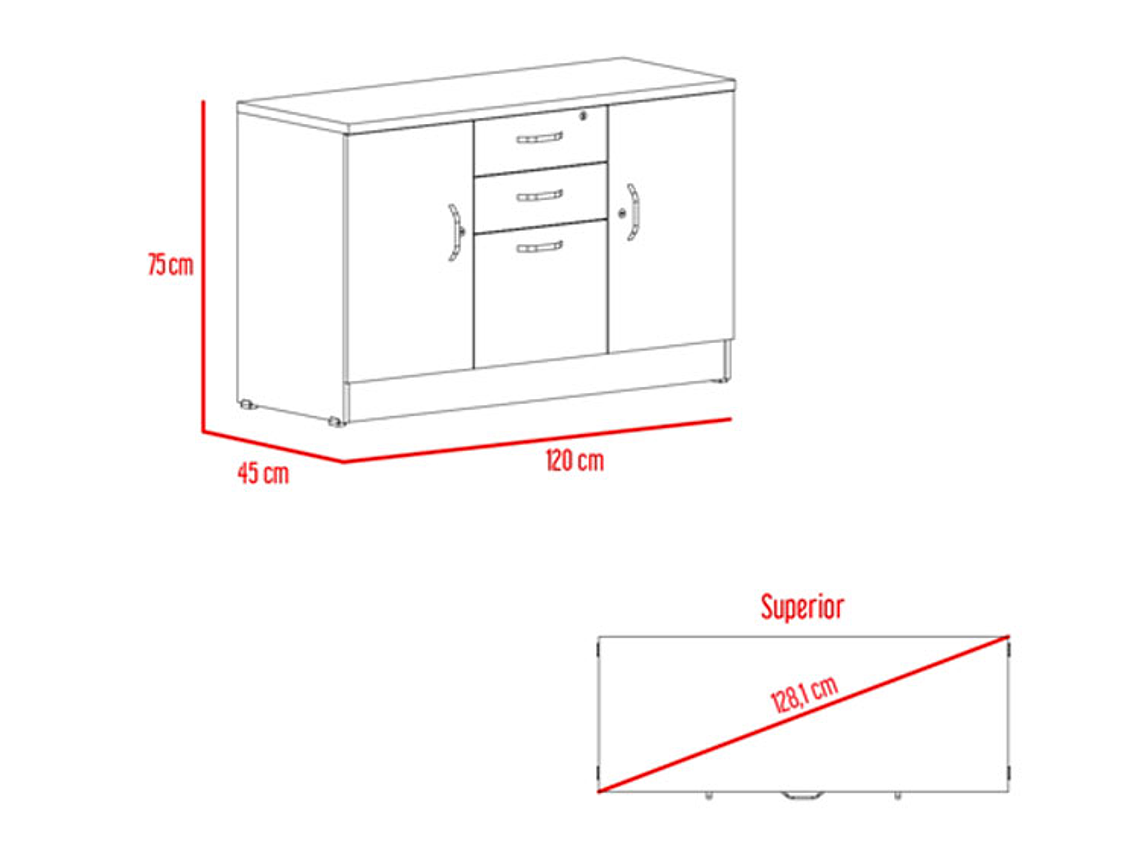 75 cm

45 cm

120 cm

Superior

128,1 cm