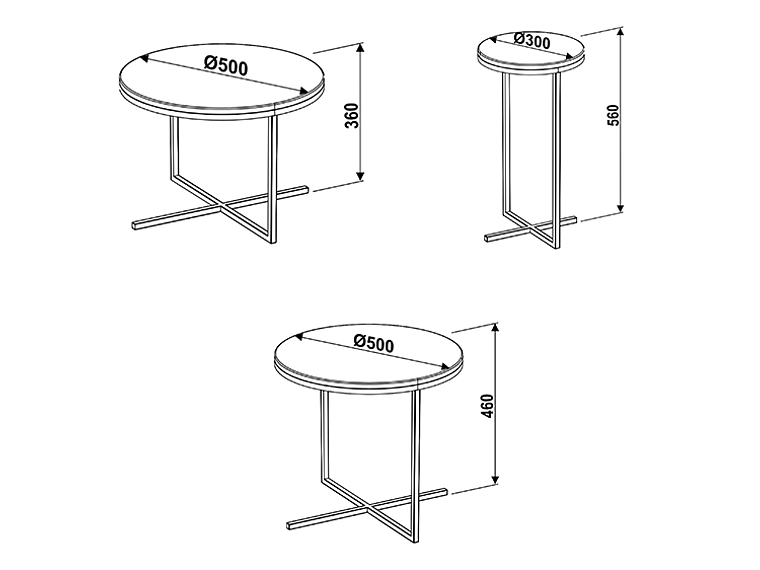 Ø500
360
Ø300
560
Ø500
460