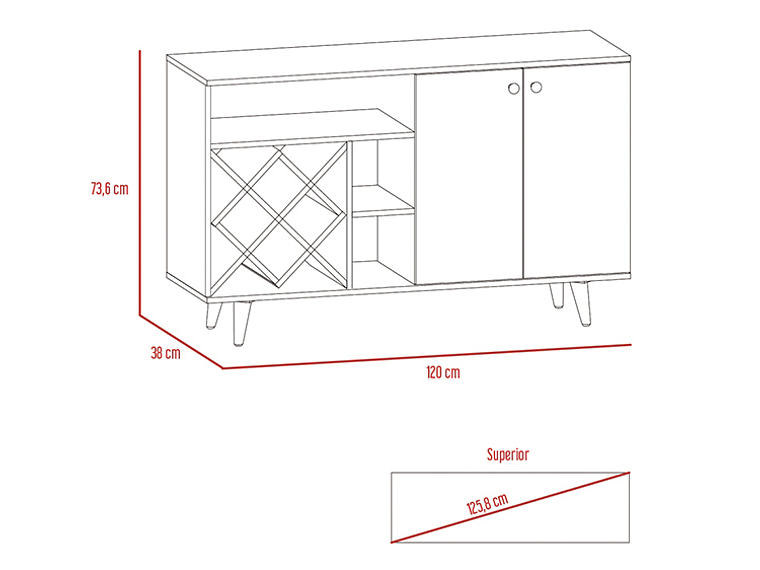 73,6 cm

38 cm

120 cm

Superior

125,8 cm