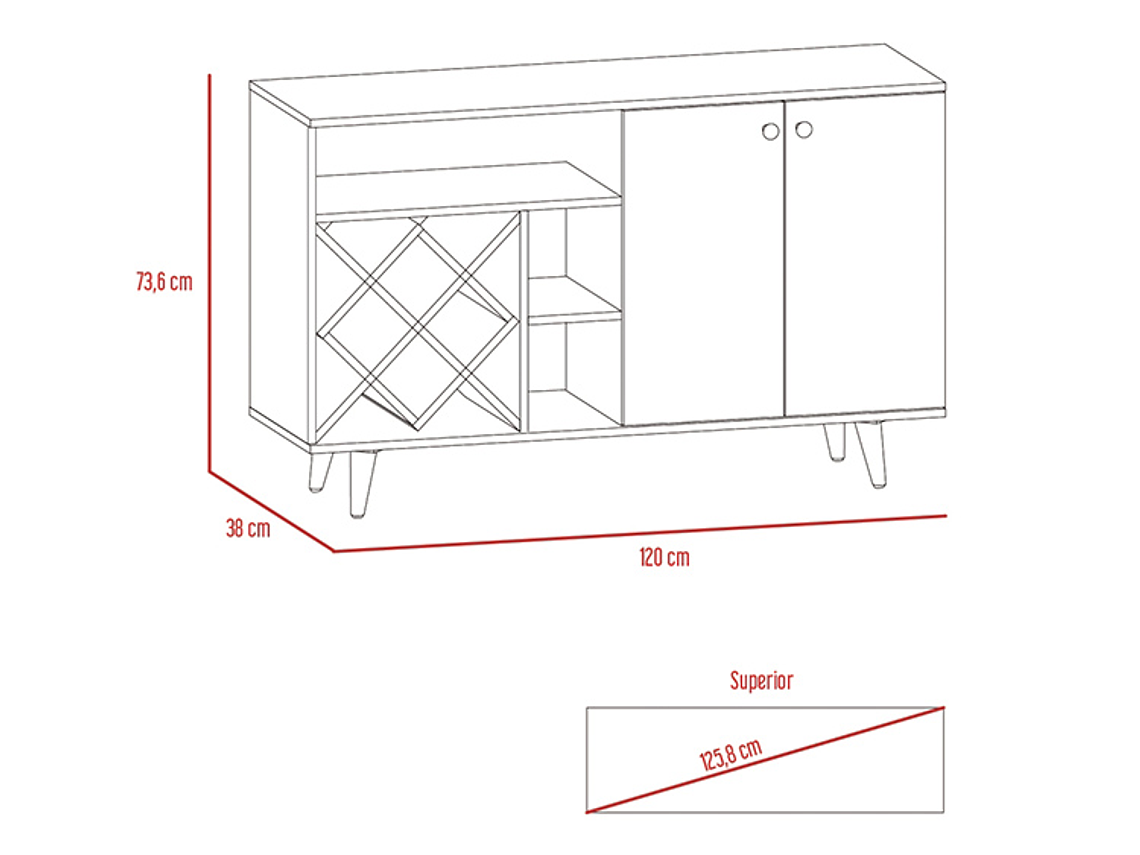 73,6 cm

38 cm

120 cm

Superior

125,8 cm