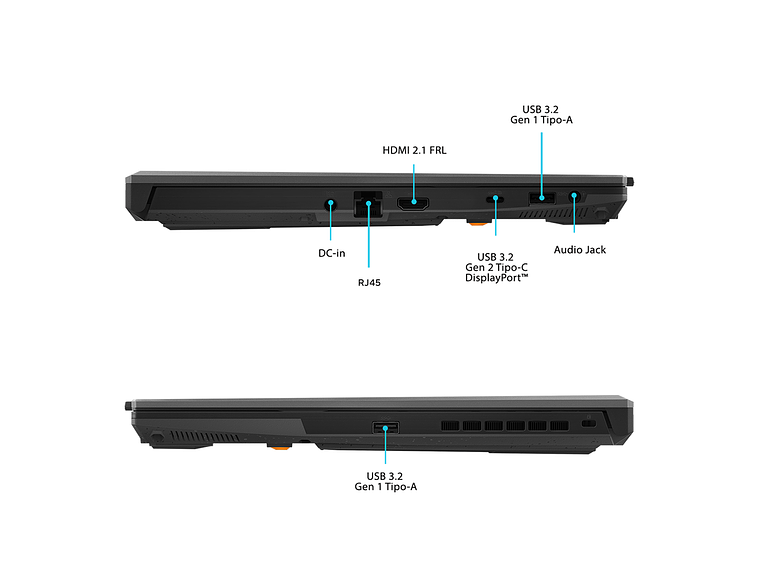 USB 3.2
Gen 1 Tipo-A

HDMI 2.1 FRL

DC-in

RJ45

USB 3.2
Gen 2 Tipo-C
DisplayPort™

Audio Jack

USB 3.2
Gen 1 Tipo-A