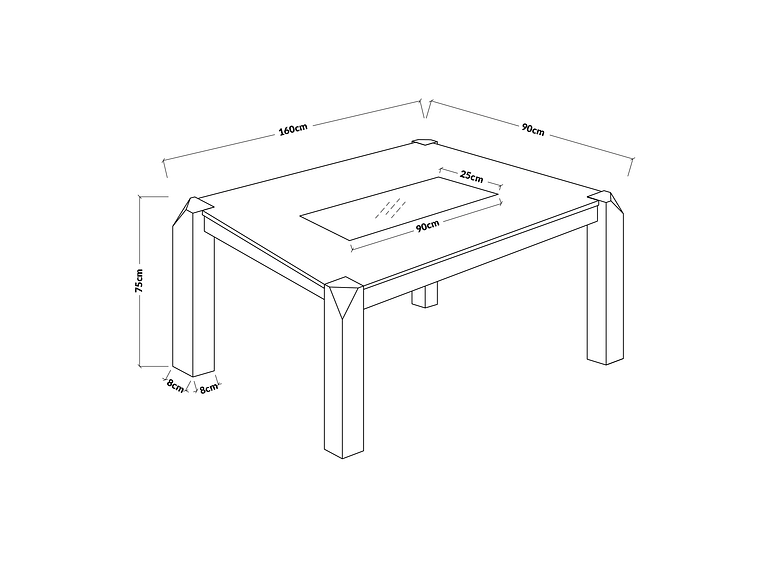 160cm
90cm
25cm
90cm
75cm
8cm
8cm