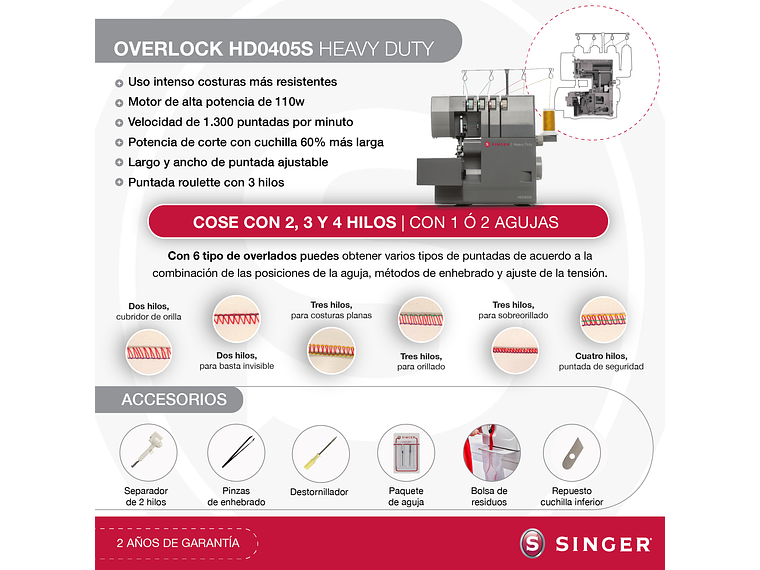 OVERLOCK HD0405S HEAVY DUTY

Uso intenso costuras más resistentes
Motor de alta potencia de 110w
Velocidad de 1.300 puntadas por minuto
Potencia de corte con cuchilla 60% más larga
Largo y ancho de puntada ajustable
Puntada roulette con 3 hilos

SINGER Heavy Duty

COSE CON 2, 3 Y 4 HILOS | CON 1 Ó 2 AGUJAS

Con 6 tipo de overlados puedes obtener varios tipos de puntadas de acuerdo a la combinación de las posiciones de la aguja, métodos de enhebrado y ajuste de la tensión.

Dos hilos, cubridor de orilla

Dos hilos, para basta invisible

Tres hilos, para costuras planas

Tres hilos, para orillado

Tres hilos, para sobreorillado

Cuatro hilos, puntada de seguridad

ACCESORIOS

Separador de 2 hilos

Pinzas de enhebrado

Destornillador

Paquete de aguja

Bolsa de residuos

Repuesto cuchilla inferior

2 AÑOS DE GARANTÍA

SINGER