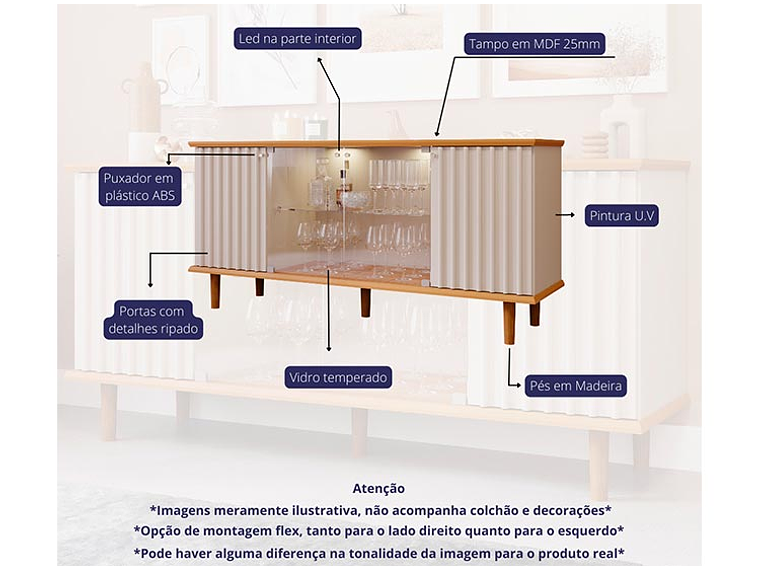 Led na parte interior

Tampo em MDF 25mm

Puxador em plástico ABS

Pintura U.V

Portas com detalhes ripado

Vidro temperado

Pés em Madeira

Atenção
*Imagens meramente ilustrativa, não acompanha colchão e decorações*
*Opção de montagem flex, tanto para o lado direito quanto para o esquerdo*
*Pode haver alguma diferença na tonalidade da imagem para o produto real*