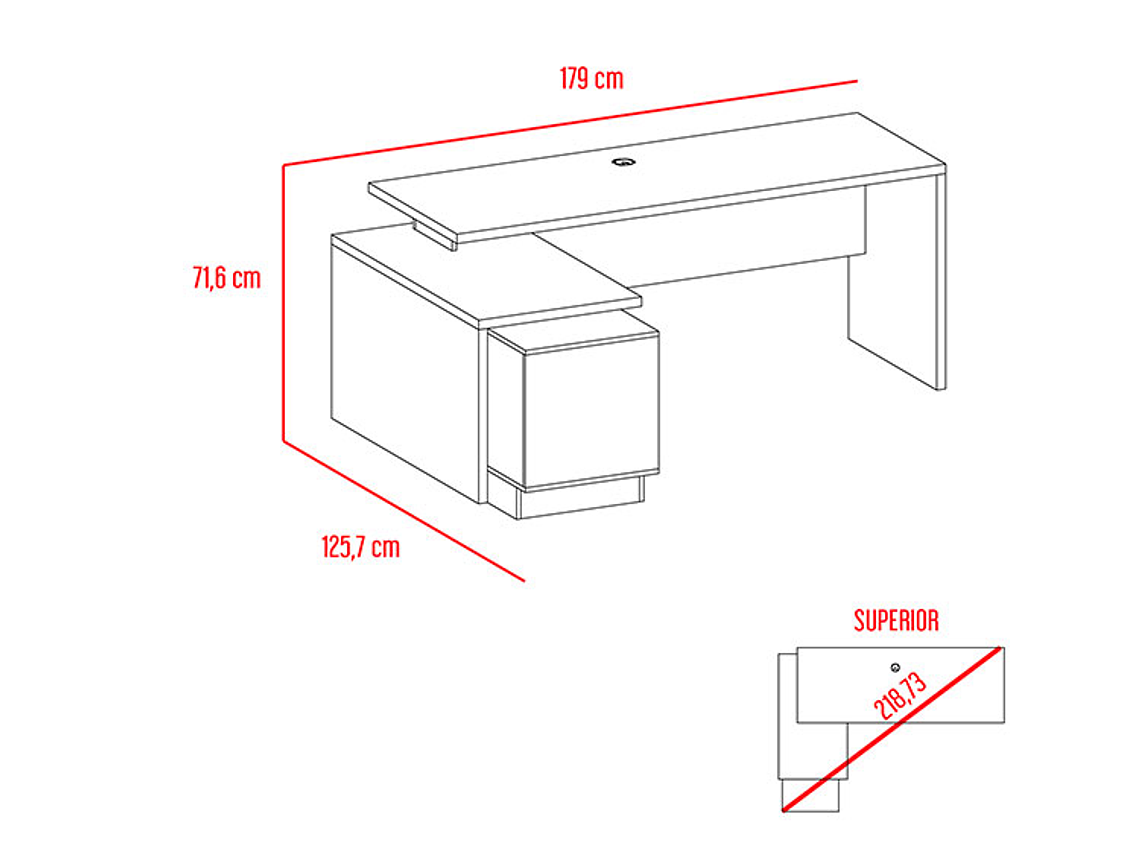 179 cm

71,6 cm

125,7 cm

SUPERIOR

218,73