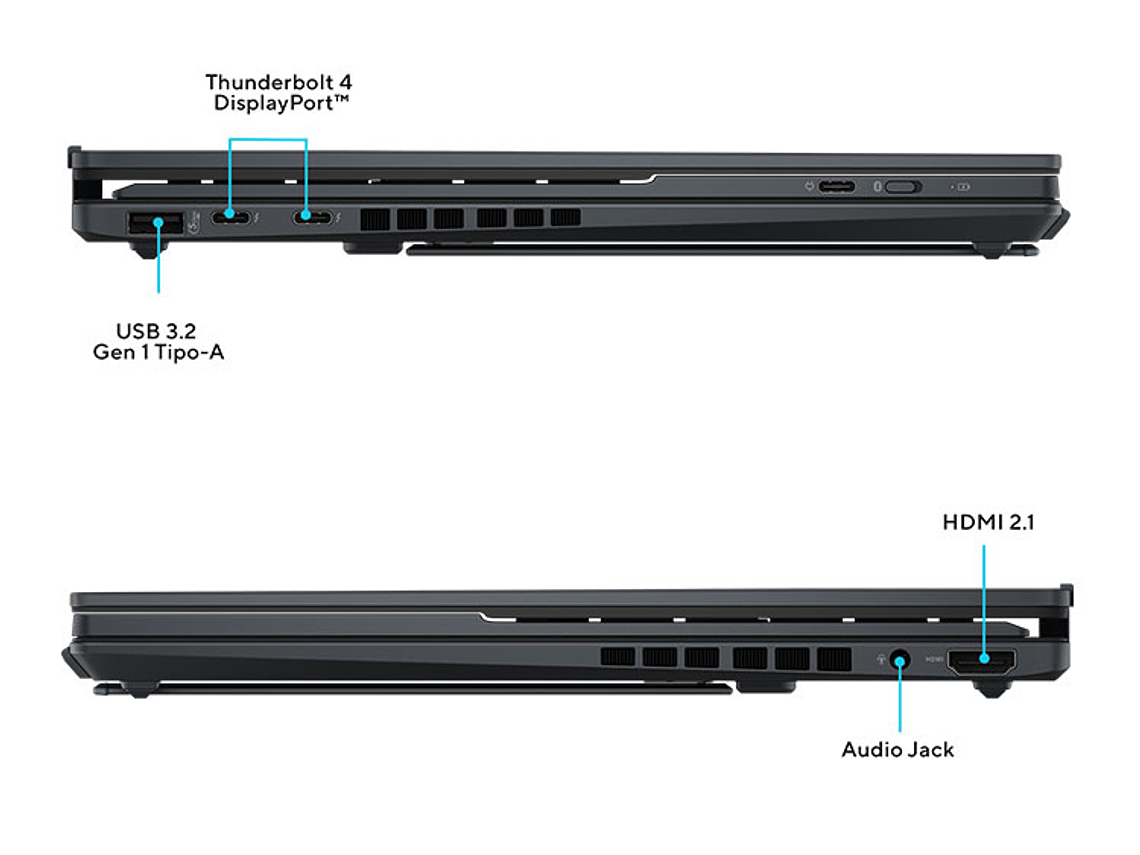 Thunderbolt 4
DisplayPort™

USB 3.2
Gen 1 Tipo-A

HDMI 2.1

HDMI

Audio Jack