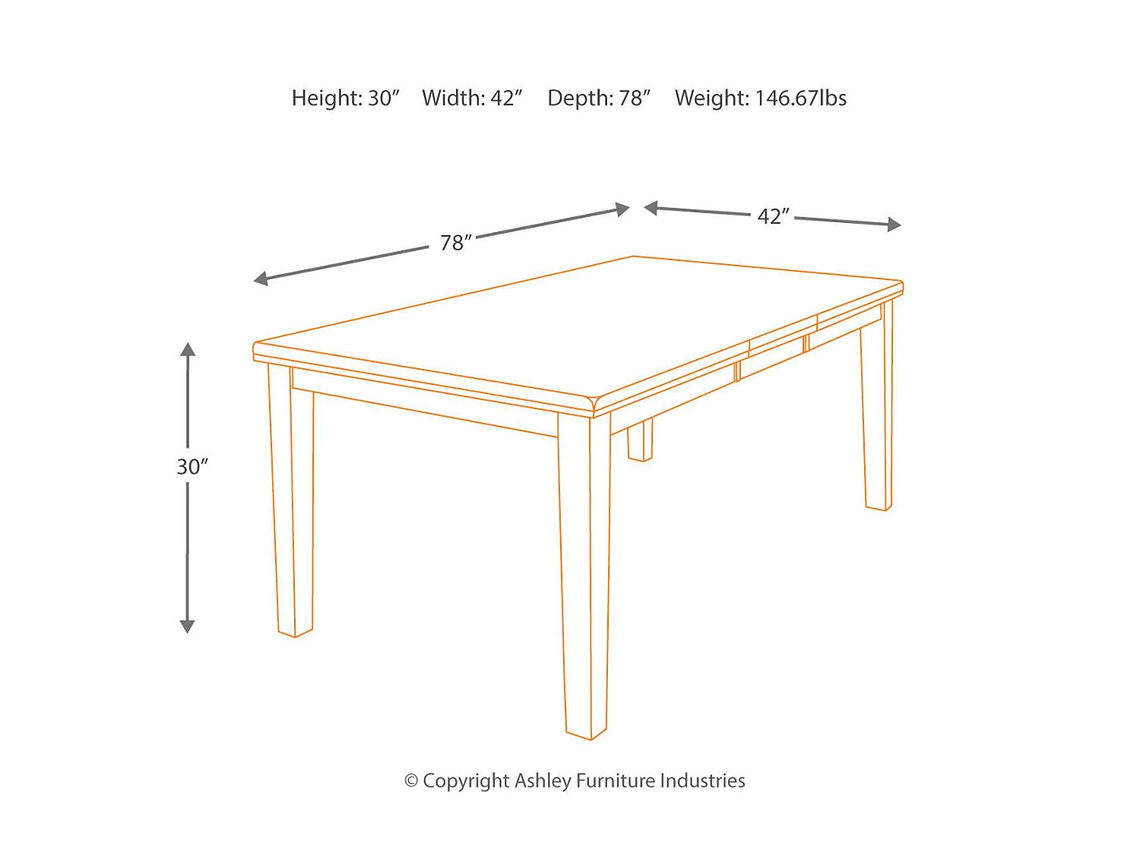 Height: 30″ Width: 42″ Depth: 78″ Weight: 146.67lbs

78″

42″

30″

© Copyright Ashley Furniture Industries