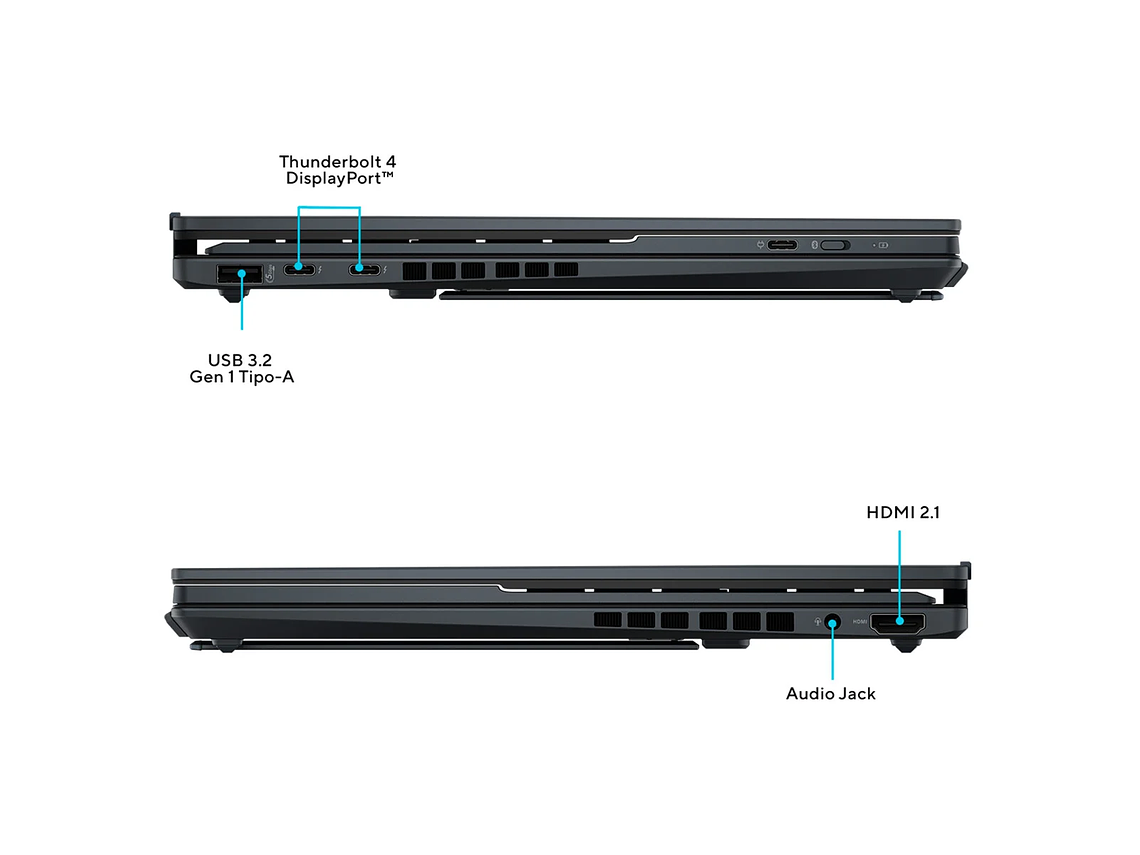 Thunderbolt 4
DisplayPort™

USB 3.2
Gen 1 Tipo-A

HDMI 2.1

HDMI

Audio Jack