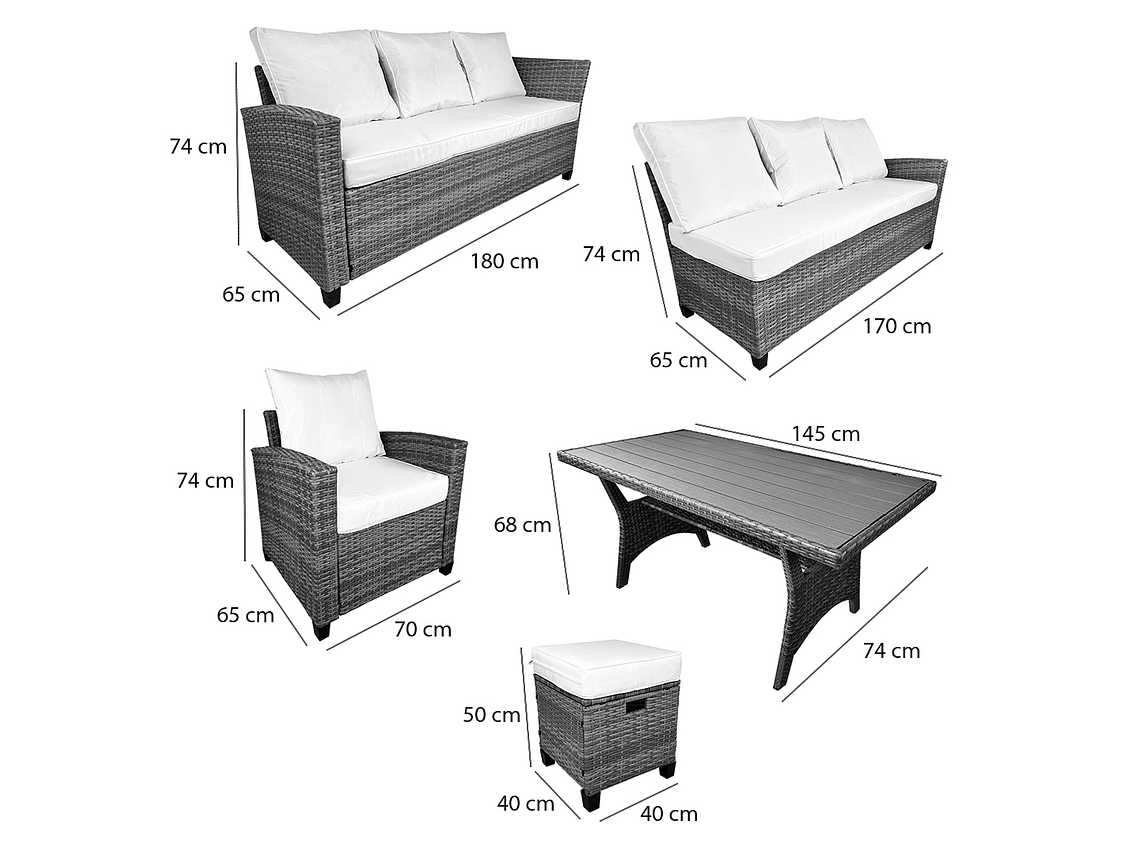 74 cm
65 cm
180 cm

74 cm
65 cm
170 cm

74 cm
65 cm
70 cm

145 cm
68 cm
74 cm

50 cm
40 cm
40 cm