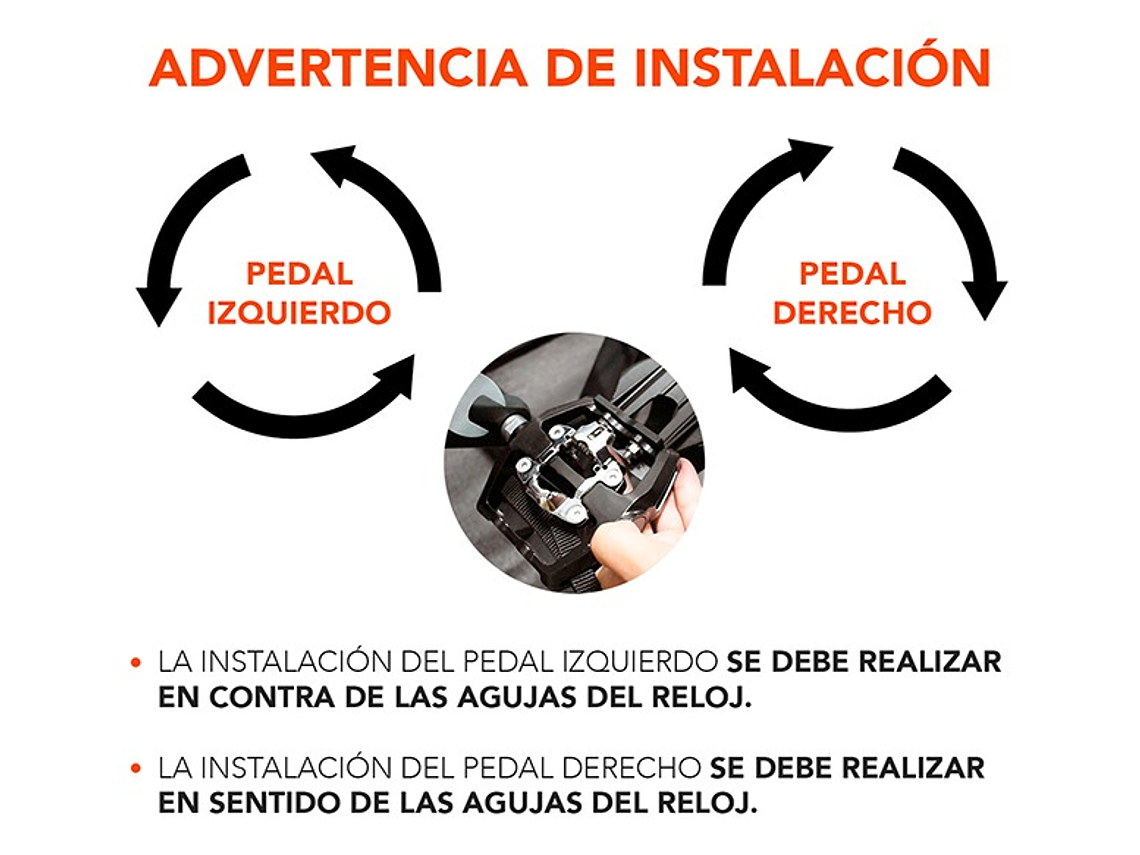 ADVERTENCIA DE INSTALACIÓN

PEDAL IZQUIERDO

PEDAL DERECHO

• LA INSTALACIÓN DEL PEDAL IZQUIERDO SE DEBE REALIZAR EN CONTRA DE LAS AGUJAS DEL RELOJ.

• LA INSTALACIÓN DEL PEDAL DERECHO SE DEBE REALIZAR EN SENTIDO DE LAS AGUJAS DEL RELOJ.