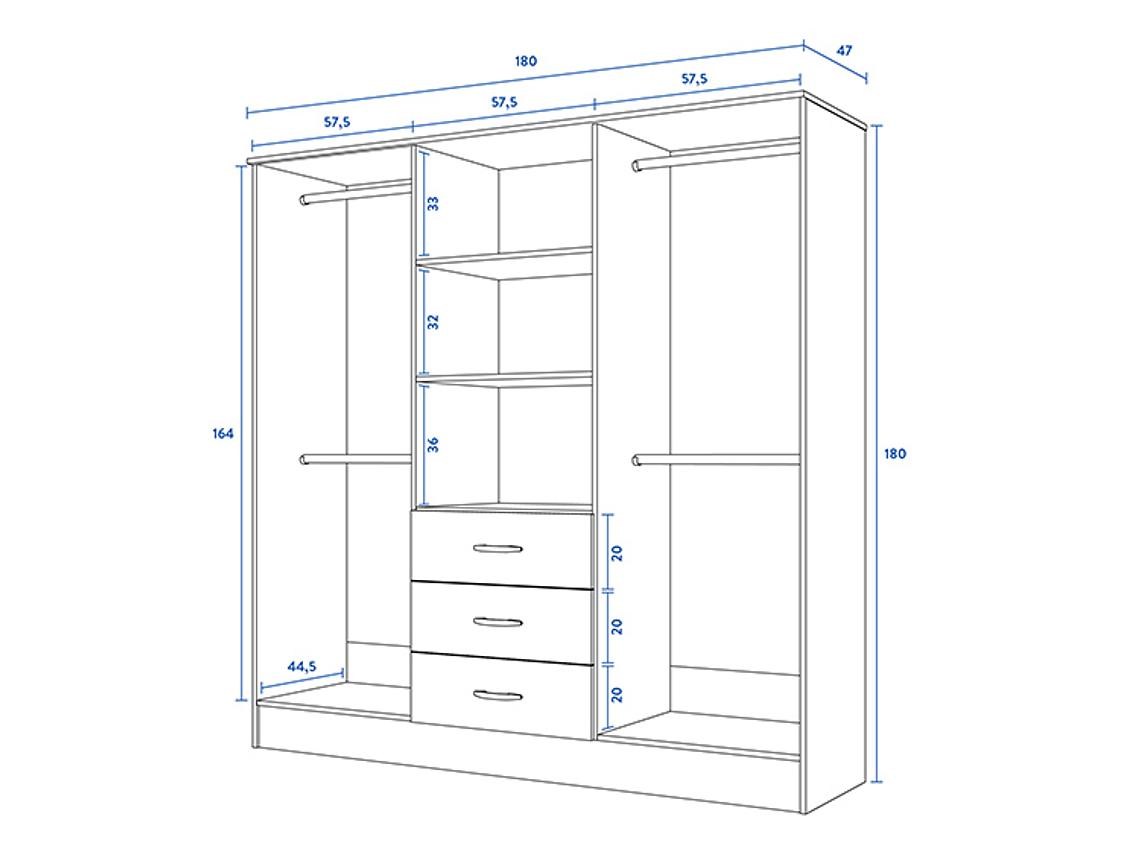 180
47
57,5
57,5
57,5
33
32
36
164
180
20
20
20
44,5