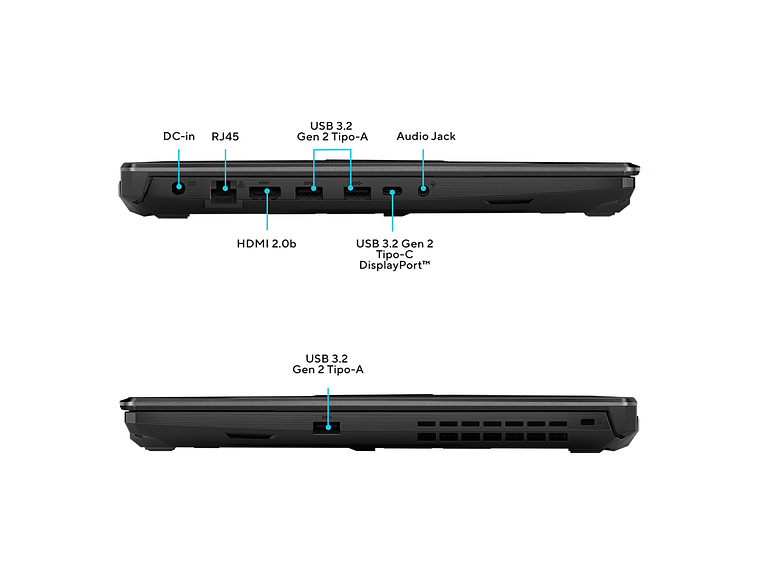 DC-in

RJ45

USB 3.2
Gen 2 Tipo-A

Audio Jack

HDMI 2.0b

USB 3.2 Gen 2
Tipo-C
DisplayPort™

USB 3.2
Gen 2 Tipo-A