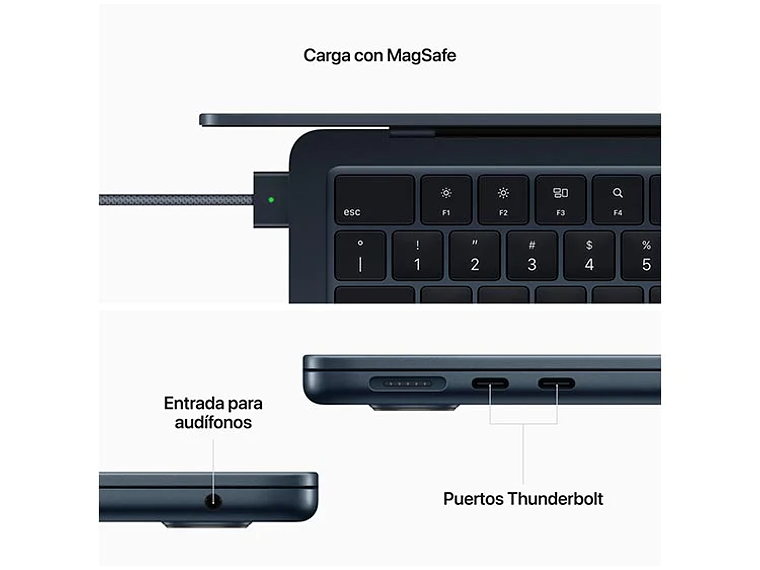 Carga con MagSafe

esc
F1
F2
F3
F4
°
|
!
1
"
2
#
3
$
4
%
5

Entrada para audífonos

Puertos Thunderbolt