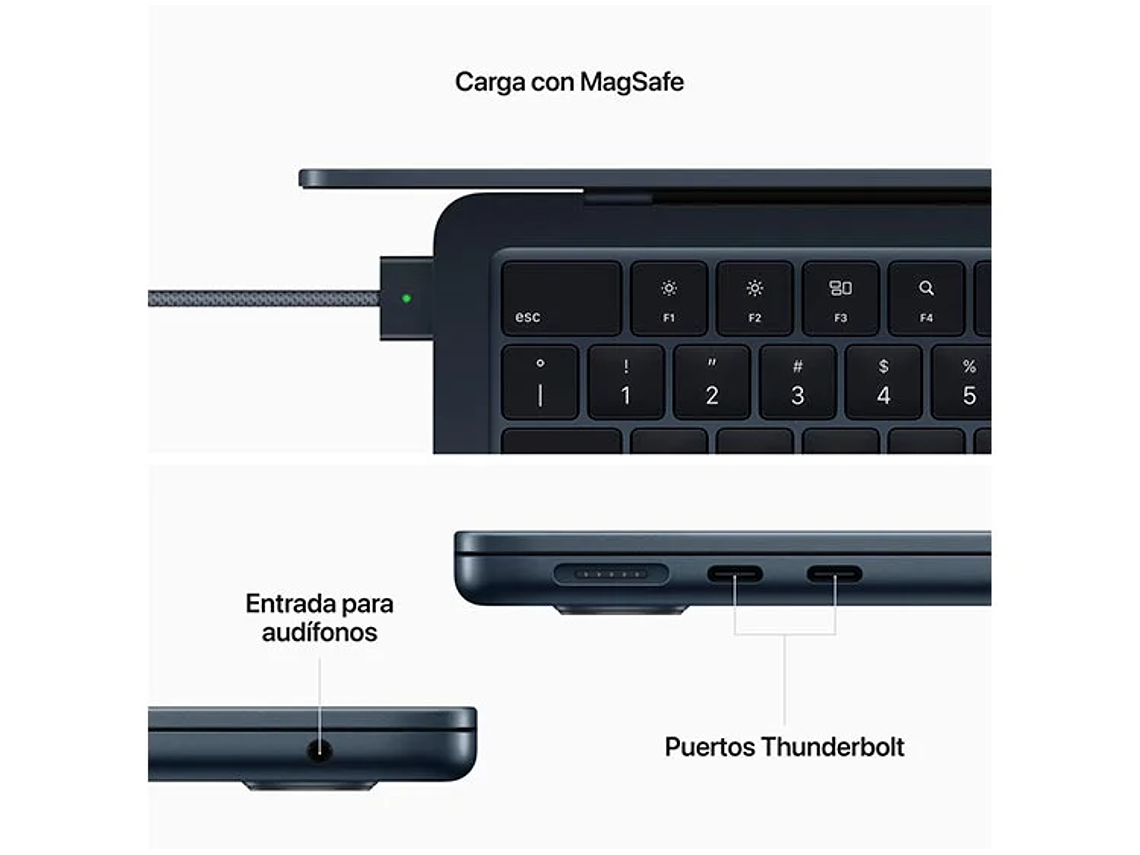 Carga con MagSafe

esc
F1
F2
F3
F4
°
|
!
1
"
2
#
3
$
4
%
5

Entrada para audífonos

Puertos Thunderbolt