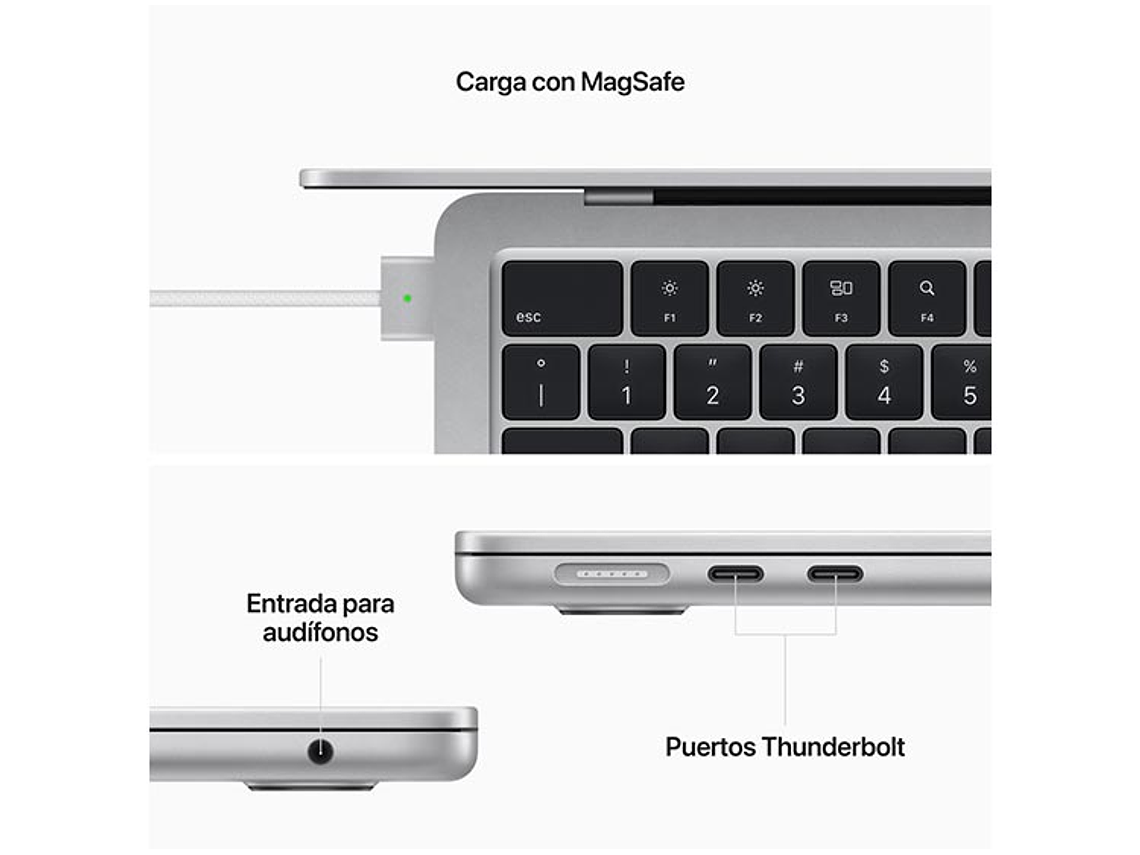 Carga con MagSafe

esc
F1
F2
F3
F4
°
|
!
1
"
2
#
3
$
4
%
5

Entrada para audífonos

Puertos Thunderbolt