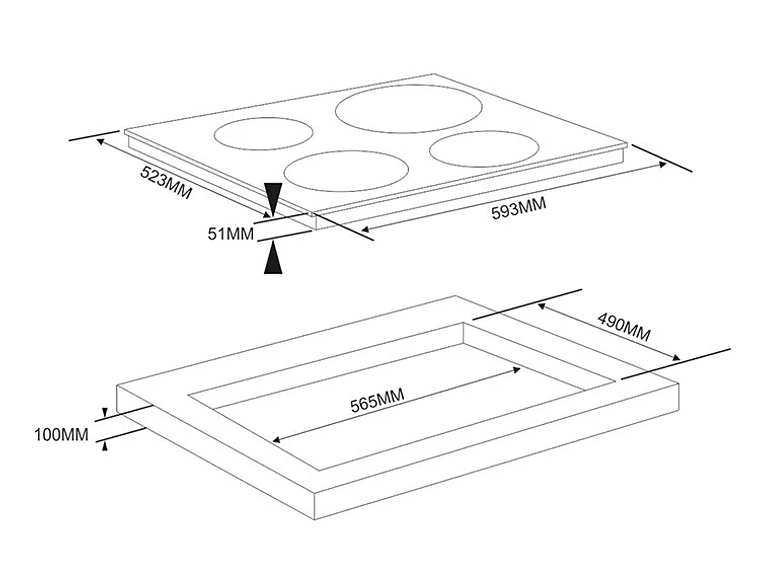 523MM

51MM

593MM

490MM

565MM

100MM