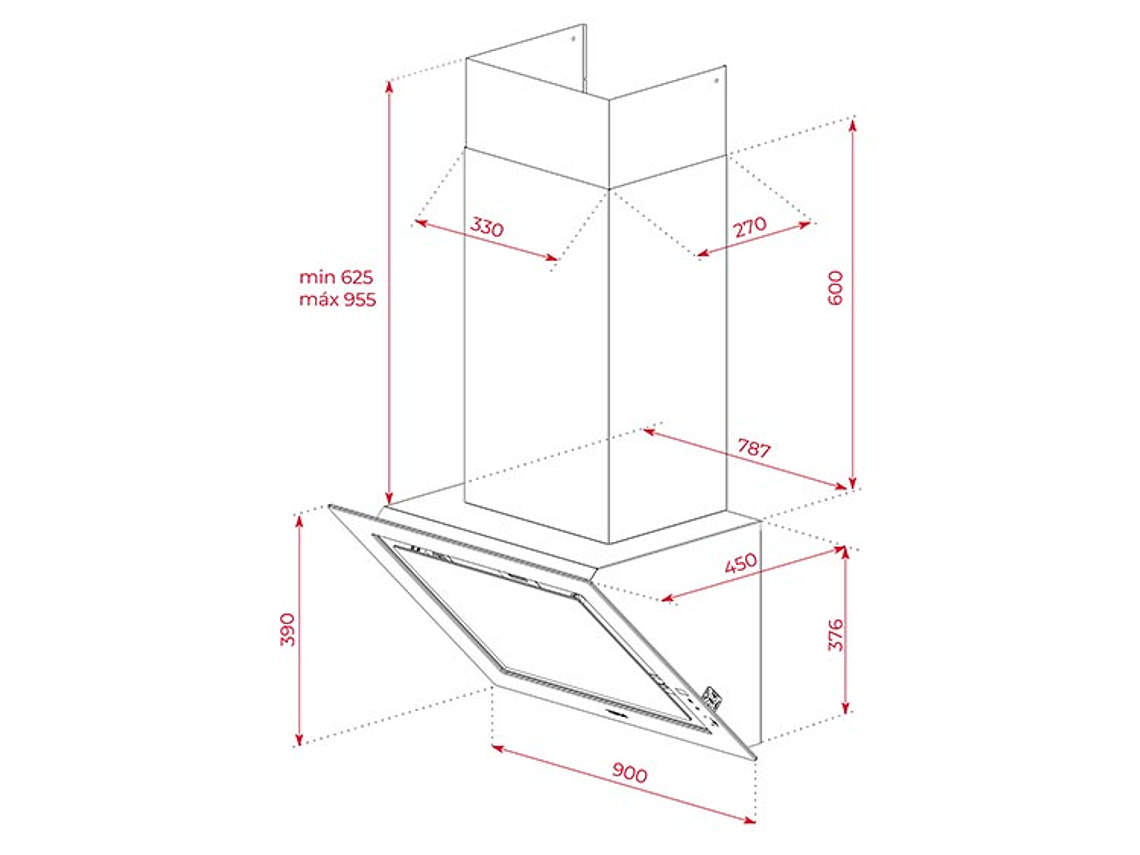 330

270

min 625
máx 955

600

787

450

390

376

900