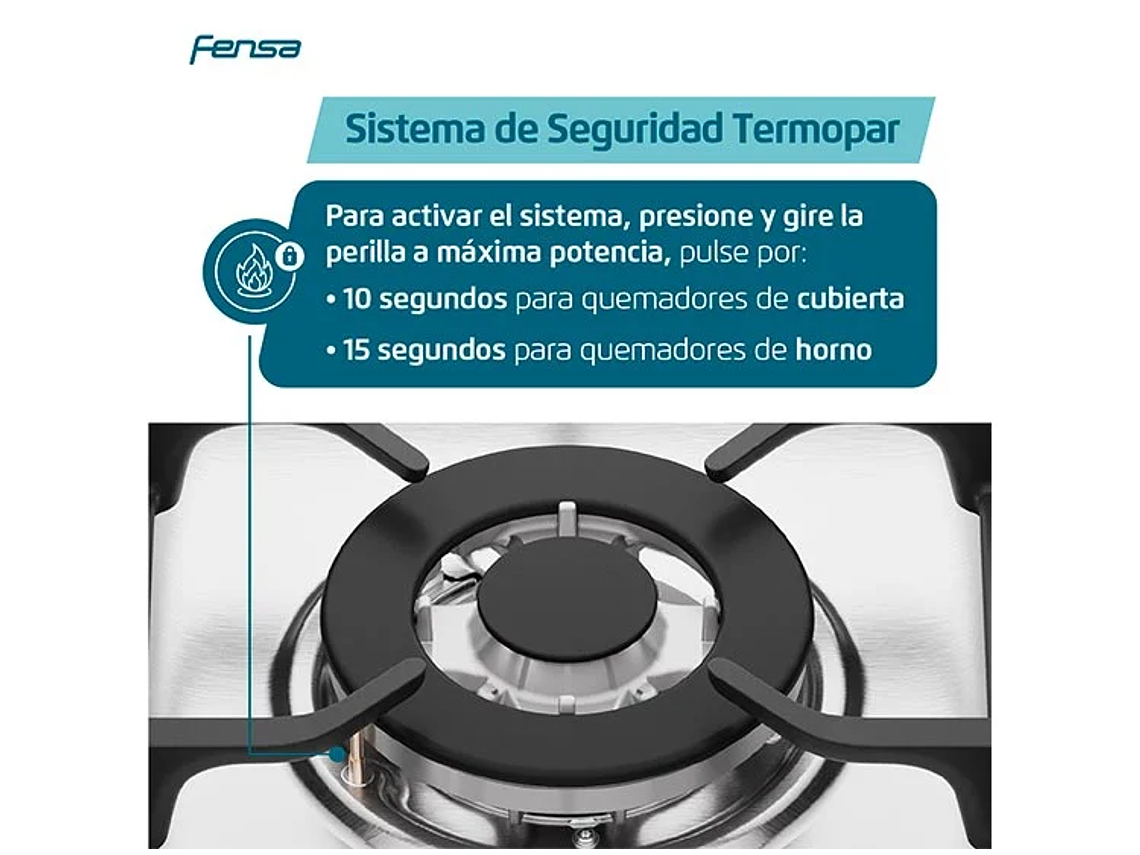 Fensa

Sistema de Seguridad Termopar

Para activar el sistema, presione y gire la perilla a máxima potencia, pulse por:
• 10 segundos para quemadores de cubierta
• 15 segundos para quemadores de horno